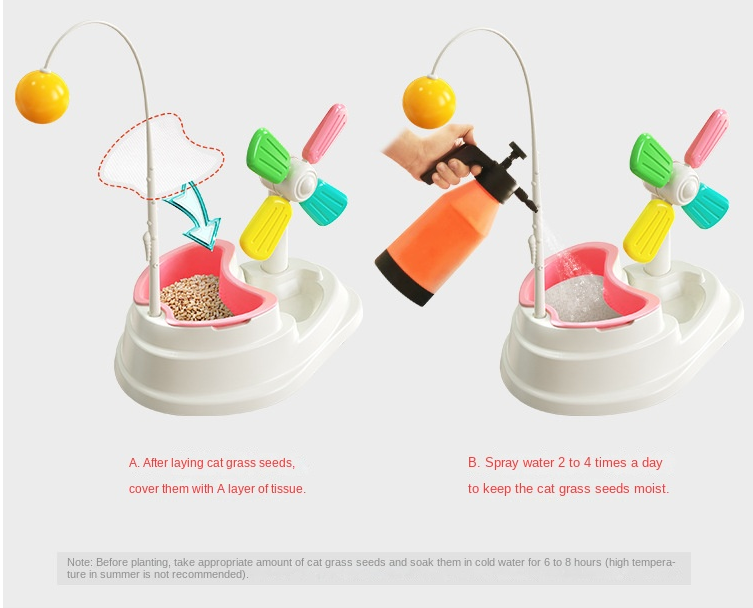 A. After laying cat grass seeds, cover them with A layer of tissue.

B. Spray water 2 to 4 times a day to keep the cat grass seeds moist.

Note: Before planting, take appropriate amount of cat grass seeds and soak them in cold water for 6 to 8 hours (high temperature in summer is not recommended).