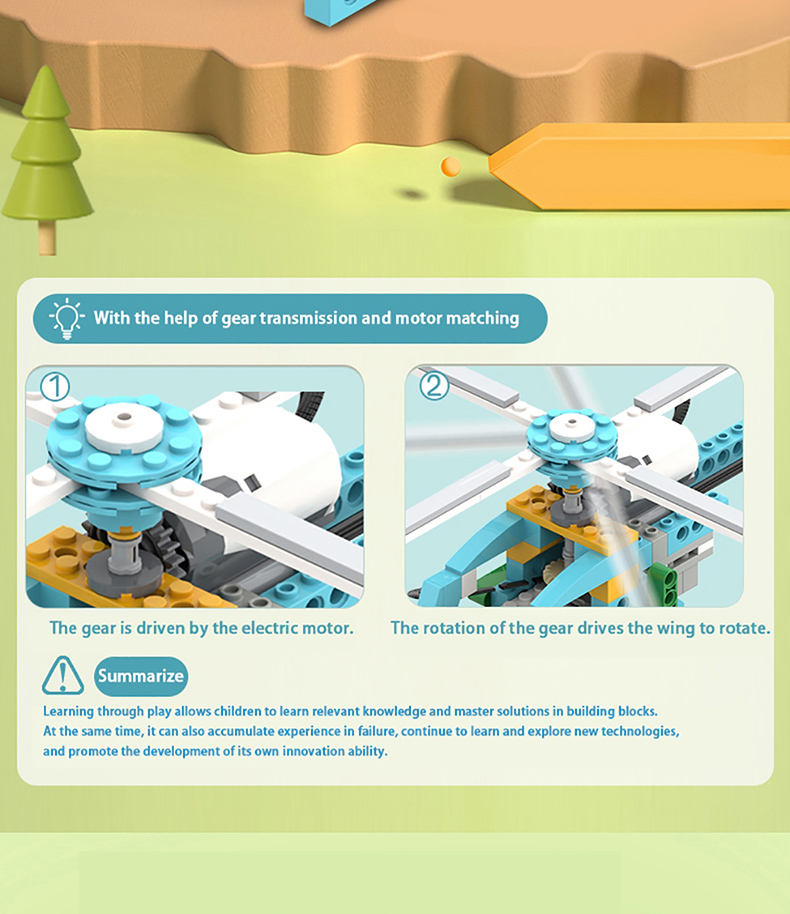 With the help of gear transmission and motor matching

①

The gear is driven by the electric motor.

②

The rotation of the gear drives the wing to rotate.

Summarize

Learning through play allows children to learn relevant knowledge and master solutions in building blocks. At the same time, it can also accumulate experience in failure, continue to learn and explore new technologies, and promote the development of its own innovation ability.