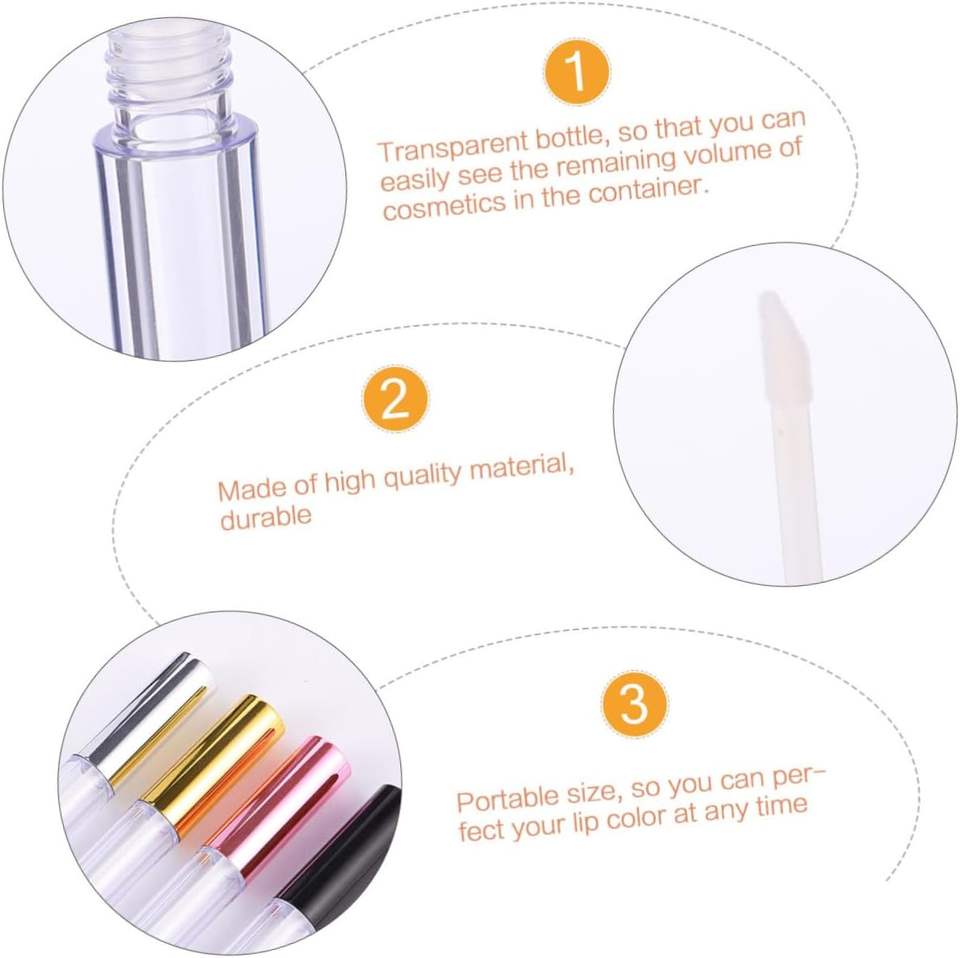 1

Transparent bottle, so that you can easily see the remaining volume of cosmetics in the container.

2

Made of high quality material, durable

3

Portable size, so you can perfect your lip color at any time