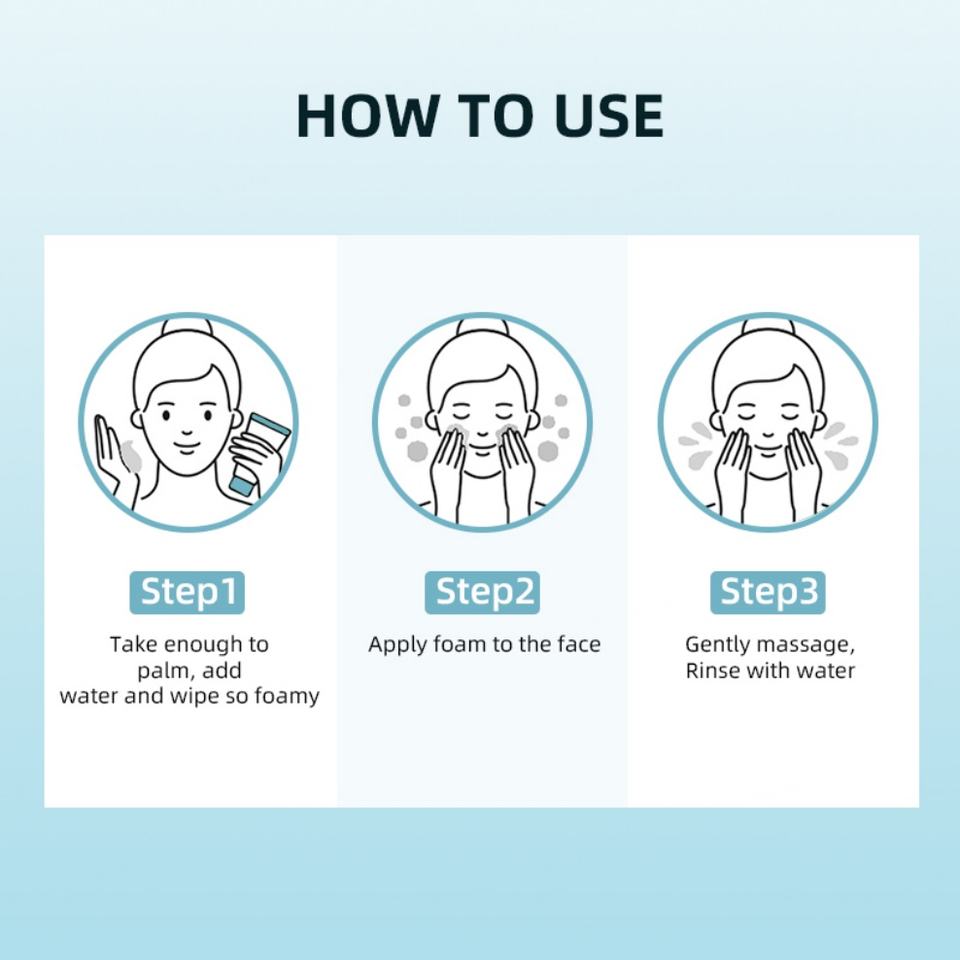 HOW TO USE

Step1

Take enough to palm, add water and wipe so foamy

Step2

Apply foam to the face

Step3

Gently massage, Rinse with water