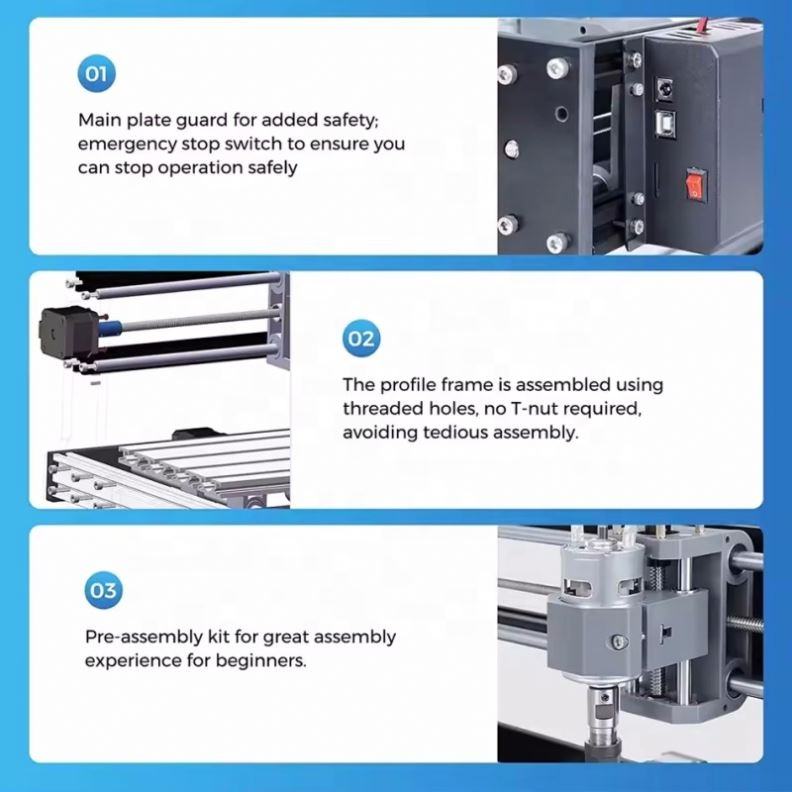 01

Main plate guard for added safety; emergency stop switch to ensure you can stop operation safely

02

The profile frame is assembled using threaded holes, no T-nut required, avoiding tedious assembly.

03

Pre-assembly kit for great assembly experience for beginners.