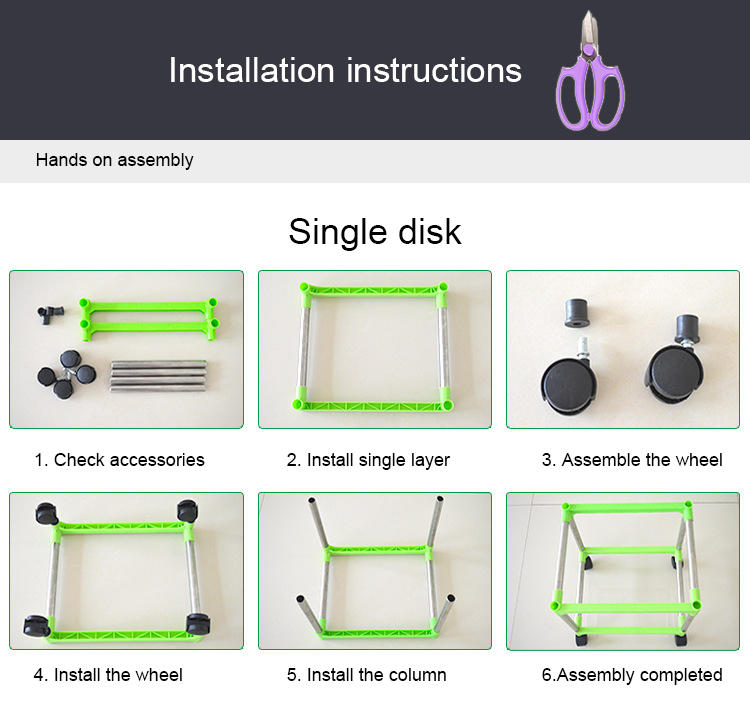 Installation instructions

Hands on assembly

Single disk

1. Check accessories

2. Install single layer

3. Assemble the wheel

4. Install the wheel

5. Install the column

6.Assembly completed