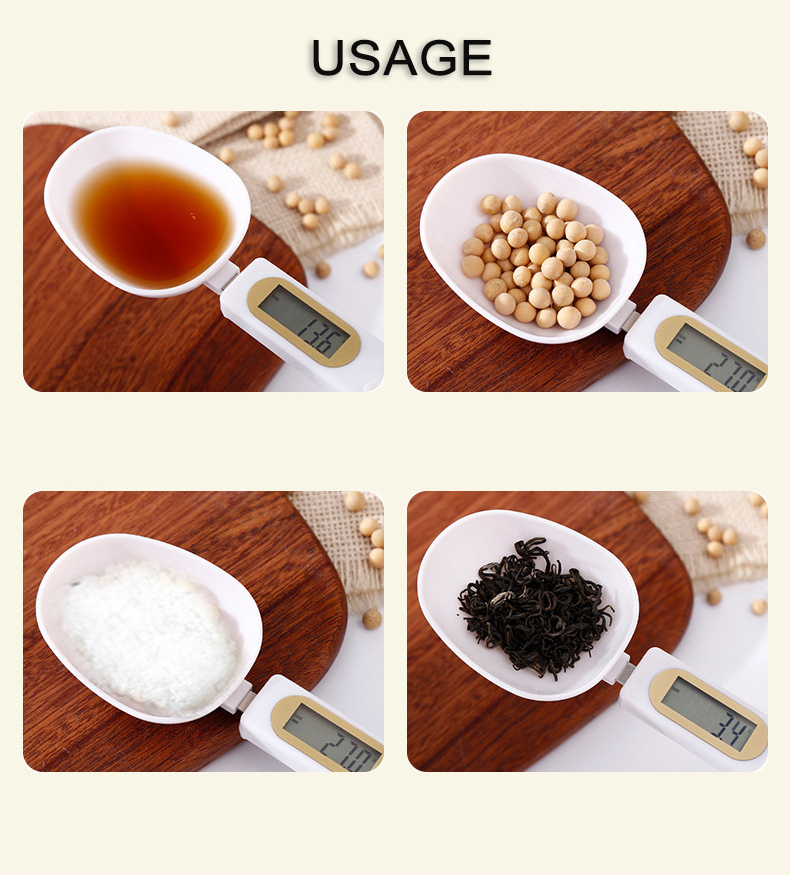 USAGE

13.6

27.0

27.0

3.4