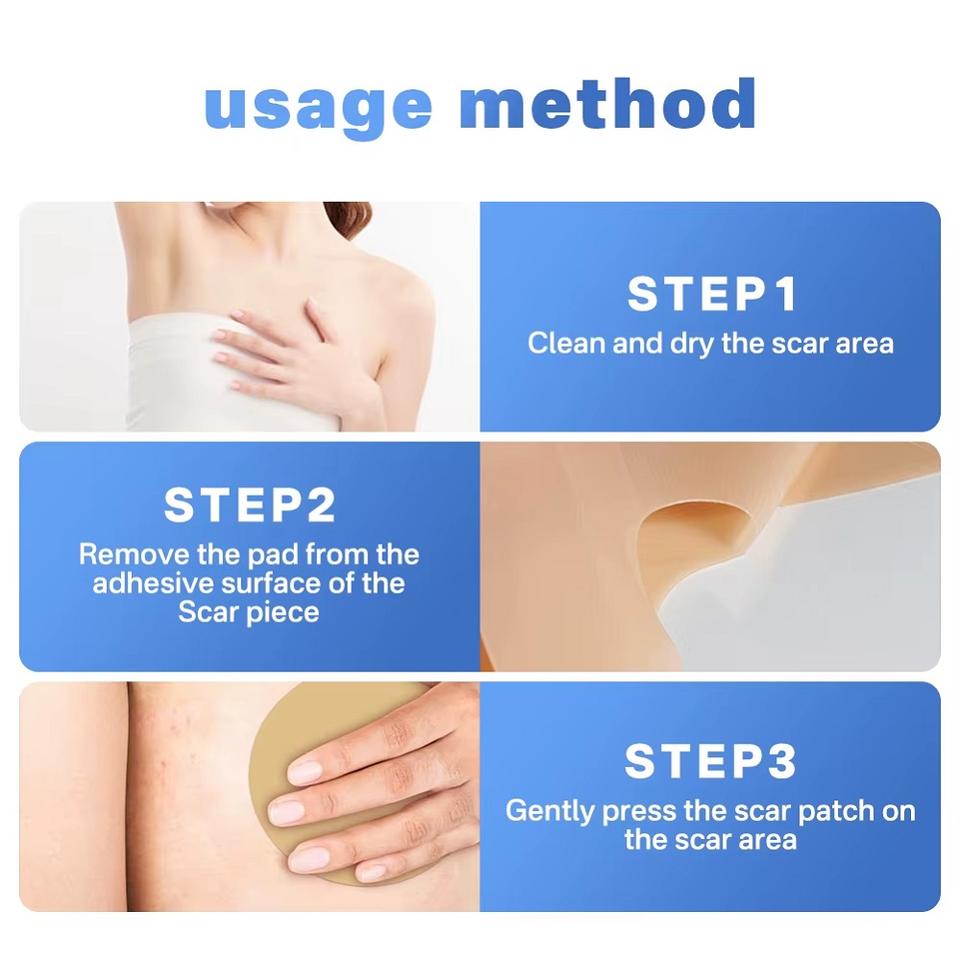 usage method

STEP1
Clean and dry the scar area

STEP2
Remove the pad from the adhesive surface of the Scar piece

STEP3
Gently press the scar patch on the scar area