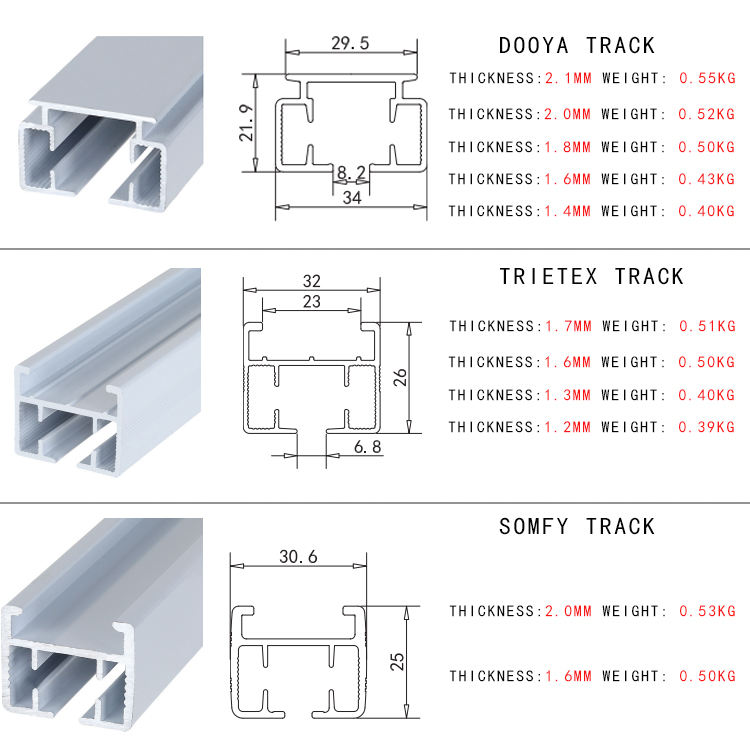 29.5
21.9
8.2
34

DOOYA TRACK

THICKNESS:2.1MM WEIGHT: 0.55KG

THICKNESS:2.0MM WEIGHT: 0.52KG

THICKNESS:1.8MM WEIGHT: 0.50KG

THICKNESS:1.6MM WEIGHT: 0.43KG

THICKNESS:1.4MM WEIGHT: 0.40KG

32
23
26
6.8

TRIETEX TRACK

THICKNESS:1.7MM WEIGHT: 0.51KG

THICKNESS:1.6MM WEIGHT: 0.50KG

THICKNESS:1.3MM WEIGHT: 0.40KG

THICKNESS:1.2MM WEIGHT: 0.39KG

30.6
25

SOMFY TRACK

THICKNESS:2.0MM WEIGHT: 0.53KG

THICKNESS:1.6MM WEIGHT: 0.50KG