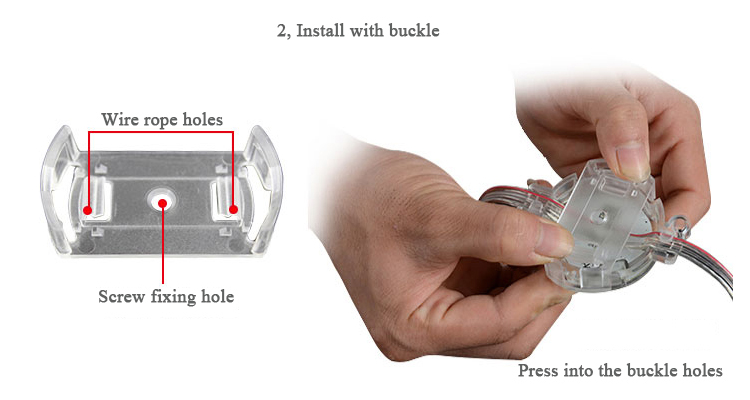 2, Install with buckle

Wire rope holes

Screw fixing hole

Press into the buckle holes