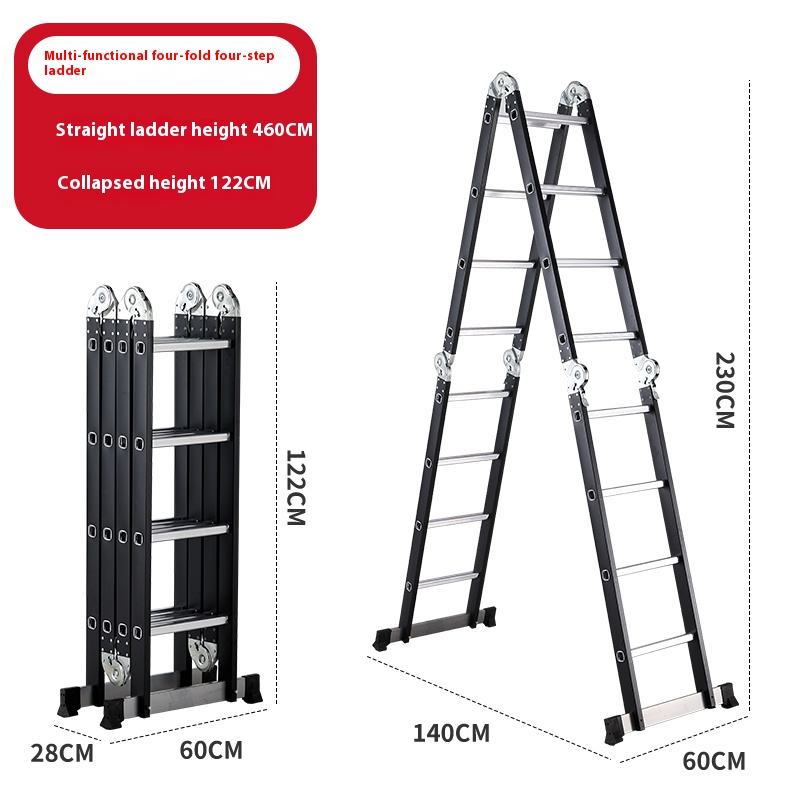 Multi-functional four-fold four-step ladder

Straight ladder height 460CM

Collapsed height 122CM

122CM

28CM

60CM

230CM

140CM

60CM