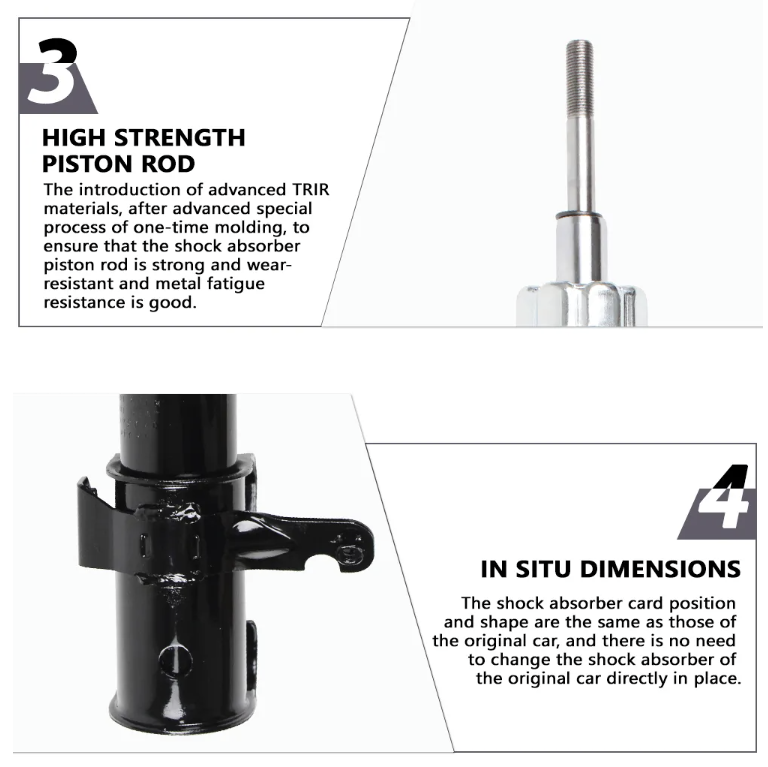 3

HIGH STRENGTH PISTON ROD

The introduction of advanced TRIR materials, after advanced special process of one-time molding, to ensure that the shock absorber piston rod is strong and wear-resistant and metal fatigue resistance is good.

4

IN SITU DIMENSIONS

The shock absorber card position and shape are the same as those of the original car, and there is no need to change the shock absorber of the original car directly in place.