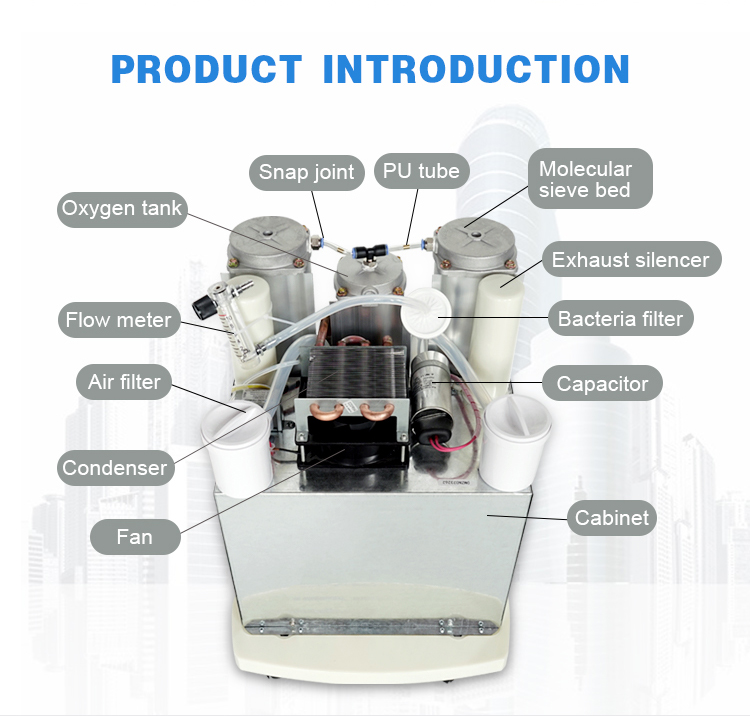 PRODUCT INTRODUCTION

Snap joint

PU tube

Molecular sieve bed

Oxygen tank

Exhaust silencer

Flow meter

Bacteria filter

Air filter

Capacitor

Condenser

Fan

Cabinet