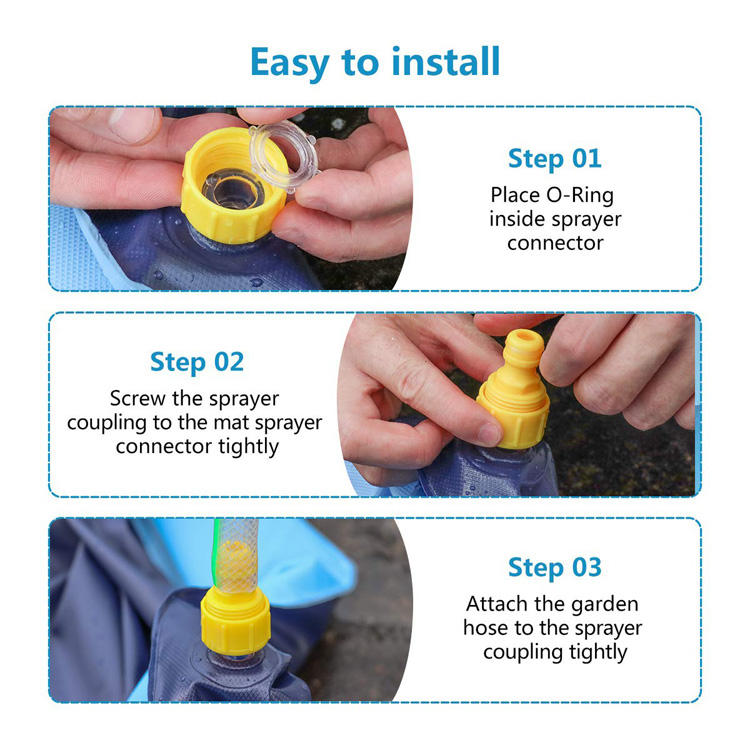 Easy to install

Step 01
Place O-Ring inside sprayer connector

Step 02
Screw the sprayer coupling to the mat sprayer connector tightly

Step 03
Attach the garden hose to the sprayer coupling tightly