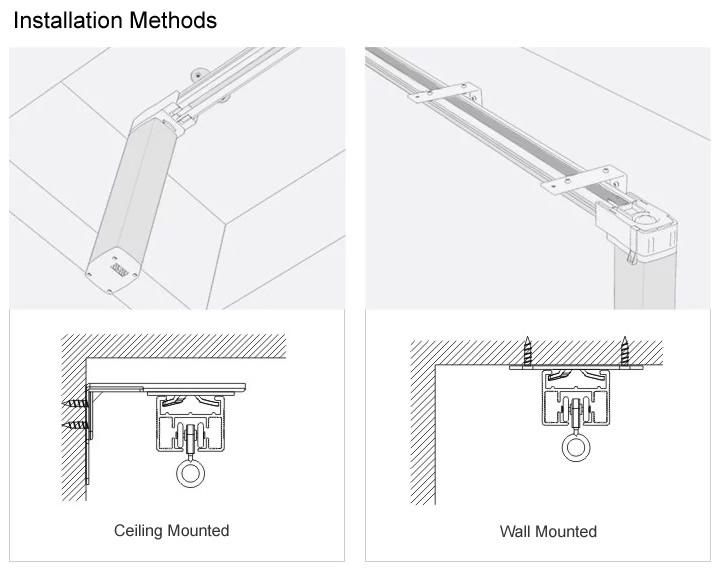 Installation Methods

Ceiling Mounted

Wall Mounted