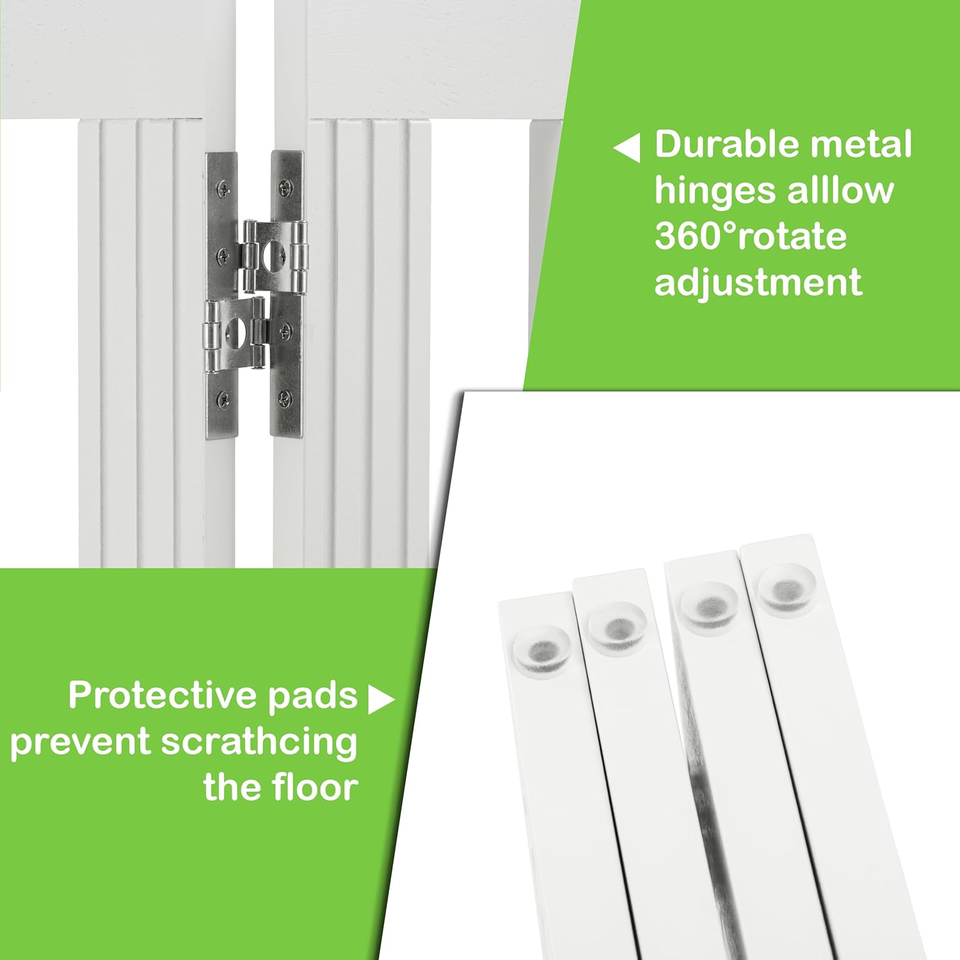 ◀ Durable metal hinges alllow 360°rotate adjustment

Protective pads ▶ prevent scrathcing the floor