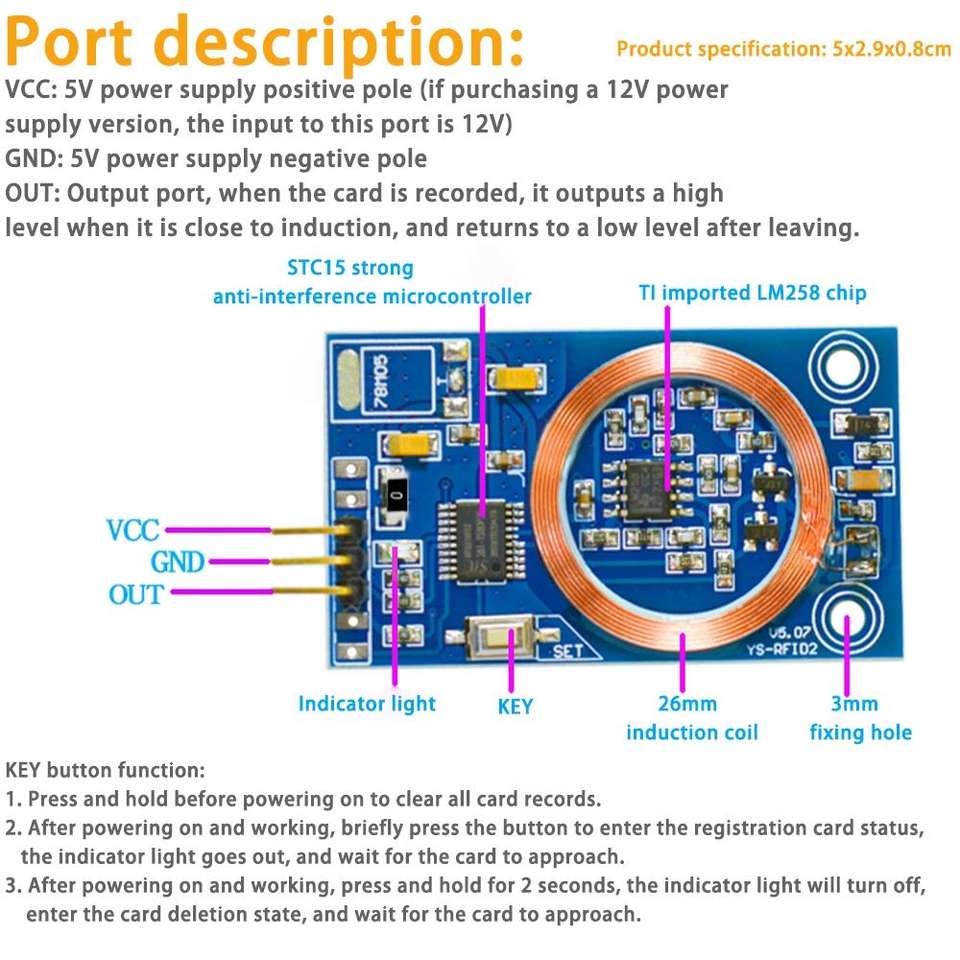 Port description:

Product specification: 5x2.9x0.8cm

VCC: 5V power supply positive pole (if purchasing a 12V power supply version, the input to this port is 12V)
GND: 5V power supply negative pole
OUT: Output port, when the card is recorded, it outputs a high level when it is close to induction, and returns to a low level after leaving.

STC15 strong anti-interference microcontroller

TI imported LM258 chip

78M05

0

VCC
GND
OUT

SET

V5.07
YS-RFID2

Indicator light

KEY

26mm induction coil

3mm fixing hole

KEY button function:
1. Press and hold before powering on to clear all card records.
2. After powering on and working, briefly press the button to enter the registration card status, the indicator light goes out, and wait for the card to approach.
3. After powering on and working, press and hold for 2 seconds, the indicator light will turn off, enter the card deletion state, and wait for the card to approach.