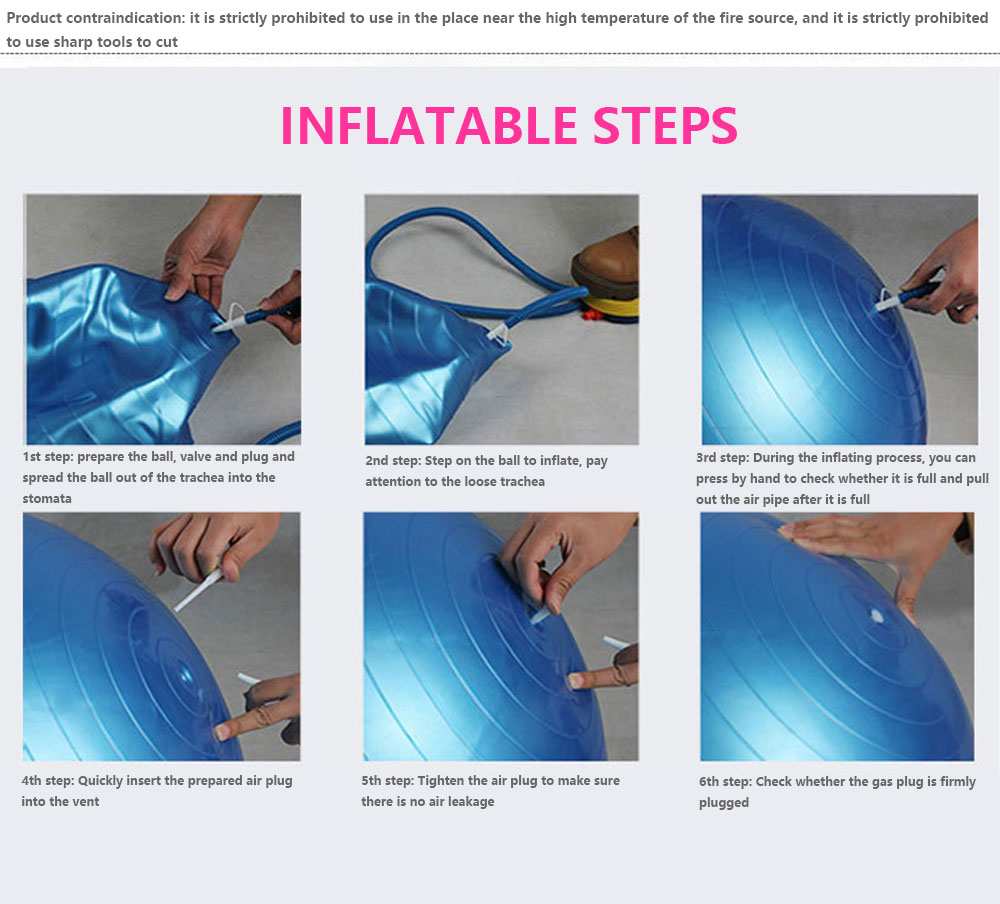 Product contraindication: it is strictly prohibited to use in the place near the high temperature of the fire source, and it is strictly prohibited to use sharp tools to cut

INFLATABLE STEPS

1st step: prepare the ball, valve and plug and spread the ball out of the trachea into the stomata

2nd step: Step on the ball to inflate, pay attention to the loose trachea

3rd step: During the inflating process, you can press by hand to check whether it is full and pull out the air pipe after it is full

4th step: Quickly insert the prepared air plug into the vent

5th step: Tighten the air plug to make sure there is no air leakage

6th step: Check whether the gas plug is firmly plugged