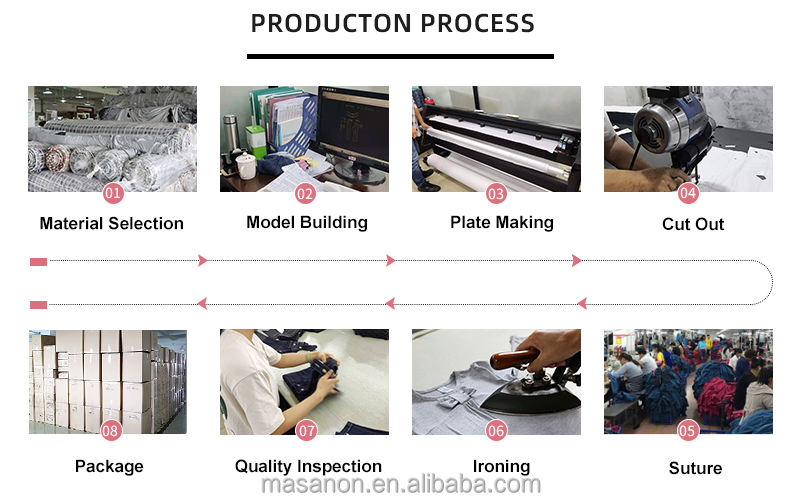 PRODUCTON PROCESS

01
Material Selection

02
Model Building

03
Plate Making

04
Cut Out

08
Package

07
Quality Inspection

06
Ironing

05
Suture

masanon.en.alibaba.com