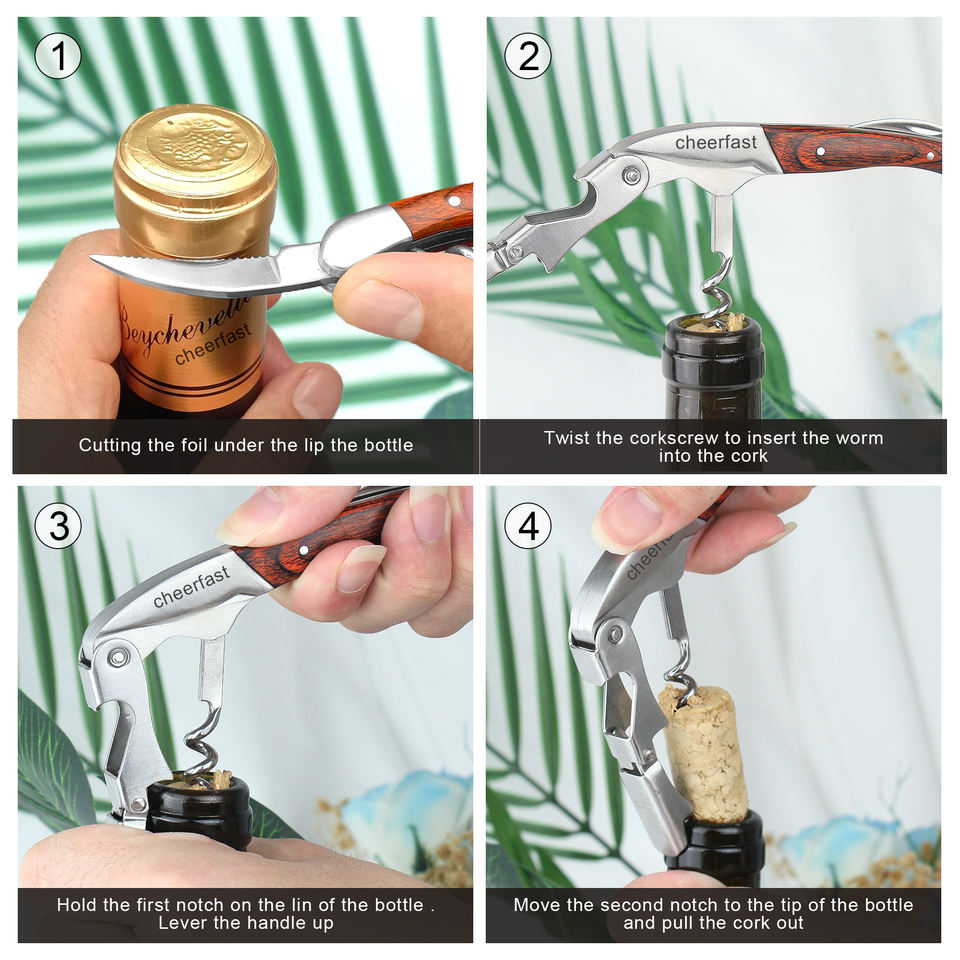 1

Beychevelle
cheerfast

Cutting the foil under the lip the bottle

2

cheerfast

Twist the corkscrew to insert the worm into the cork

3

cheerfast

Hold the first notch on the lin of the bottle . Lever the handle up

4

cheerfast

Move the second notch to the tip of the bottle and pull the cork out