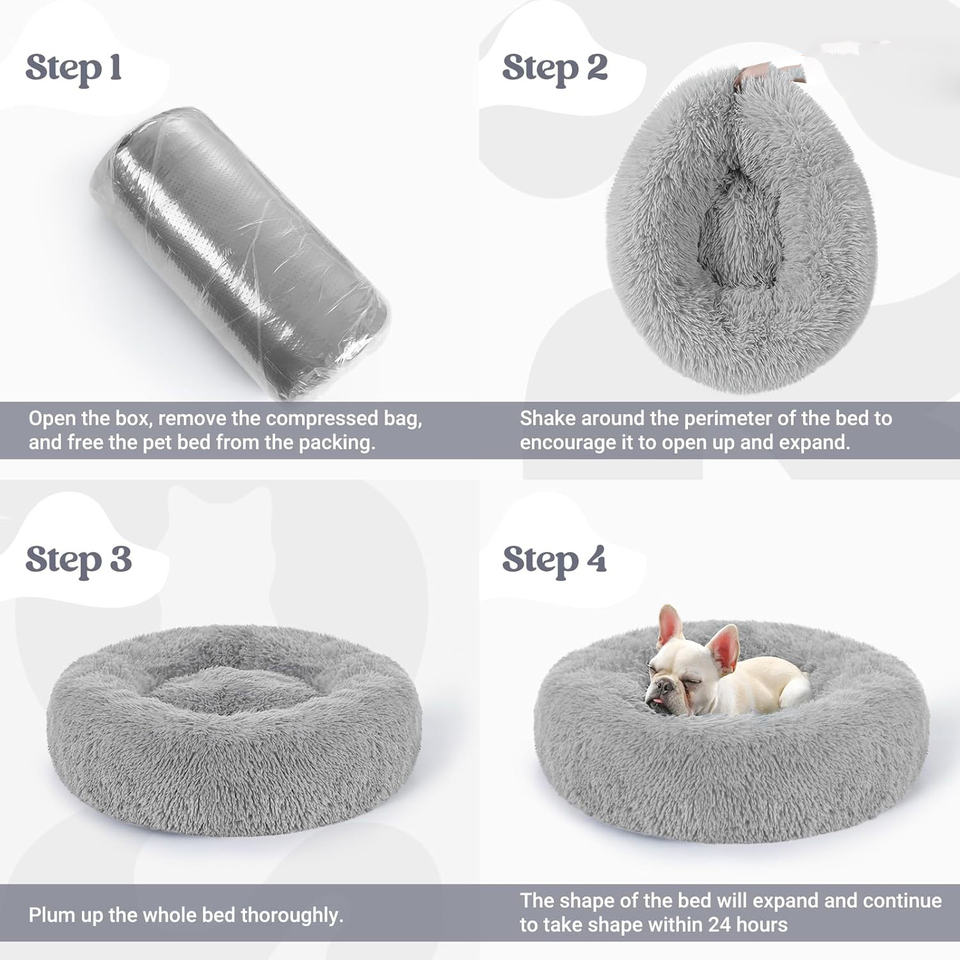 Step 1

Open the box, remove the compressed bag, and free the pet bed from the packing.

Step 2

Shake around the perimeter of the bed to encourage it to open up and expand.

Step 3

Plum up the whole bed thoroughly.

Step 4

The shape of the bed will expand and continue to take shape within 24 hours