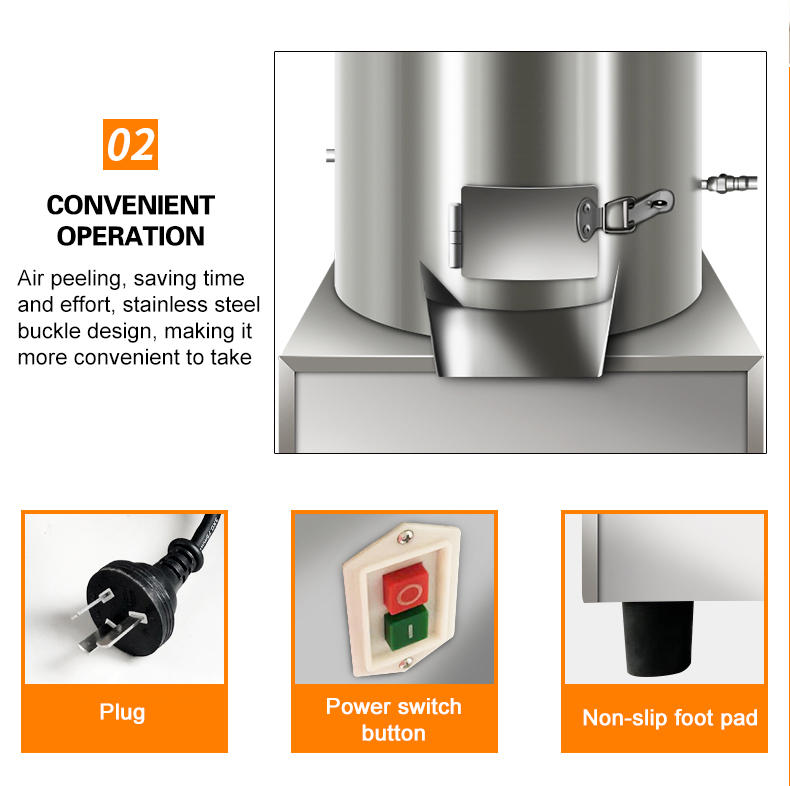 02

CONVENIENT OPERATION

Air peeling, saving time and effort, stainless steel buckle design, making it more convenient to take

O

I

Plug

Power switch button

Non-slip foot pad