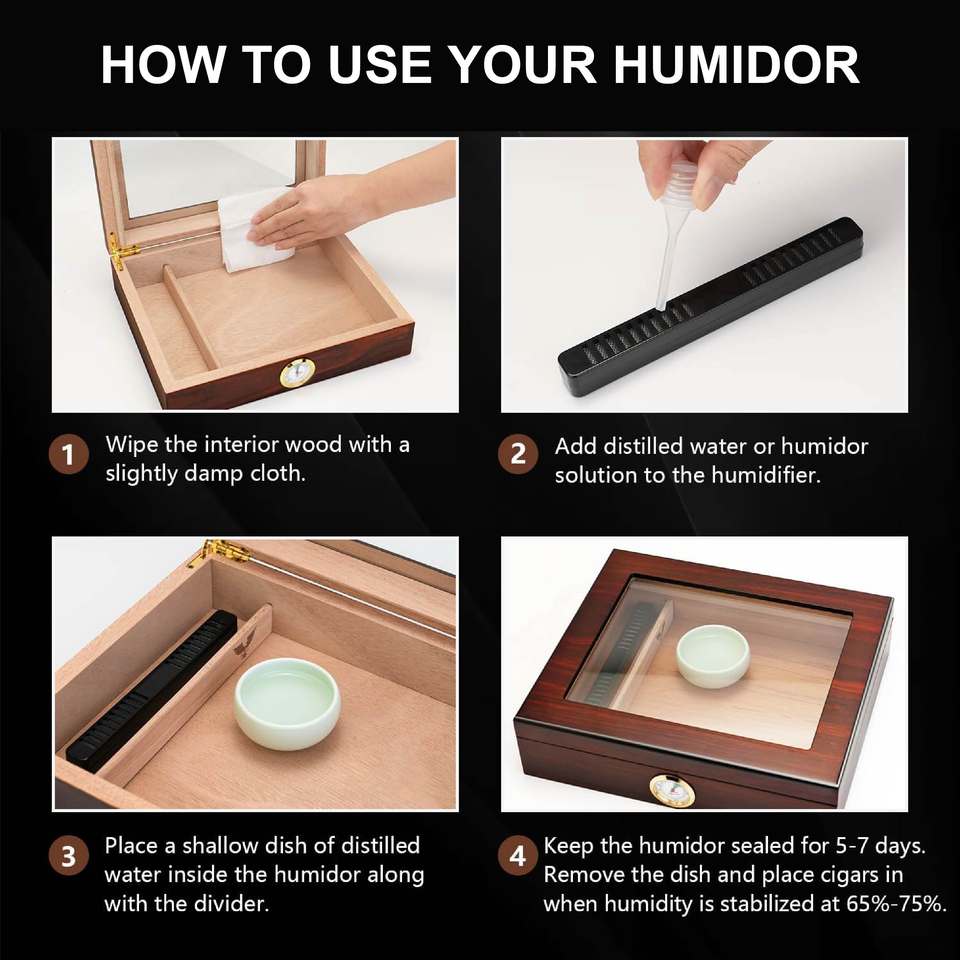 HOW TO USE YOUR HUMIDOR

1 Wipe the interior wood with a slightly damp cloth.

2 Add distilled water or humidor solution to the humidifier.

3 Place a shallow dish of distilled water inside the humidor along with the divider.

4 Keep the humidor sealed for 5-7 days. Remove the dish and place cigars in when humidity is stabilized at 65%-75%.