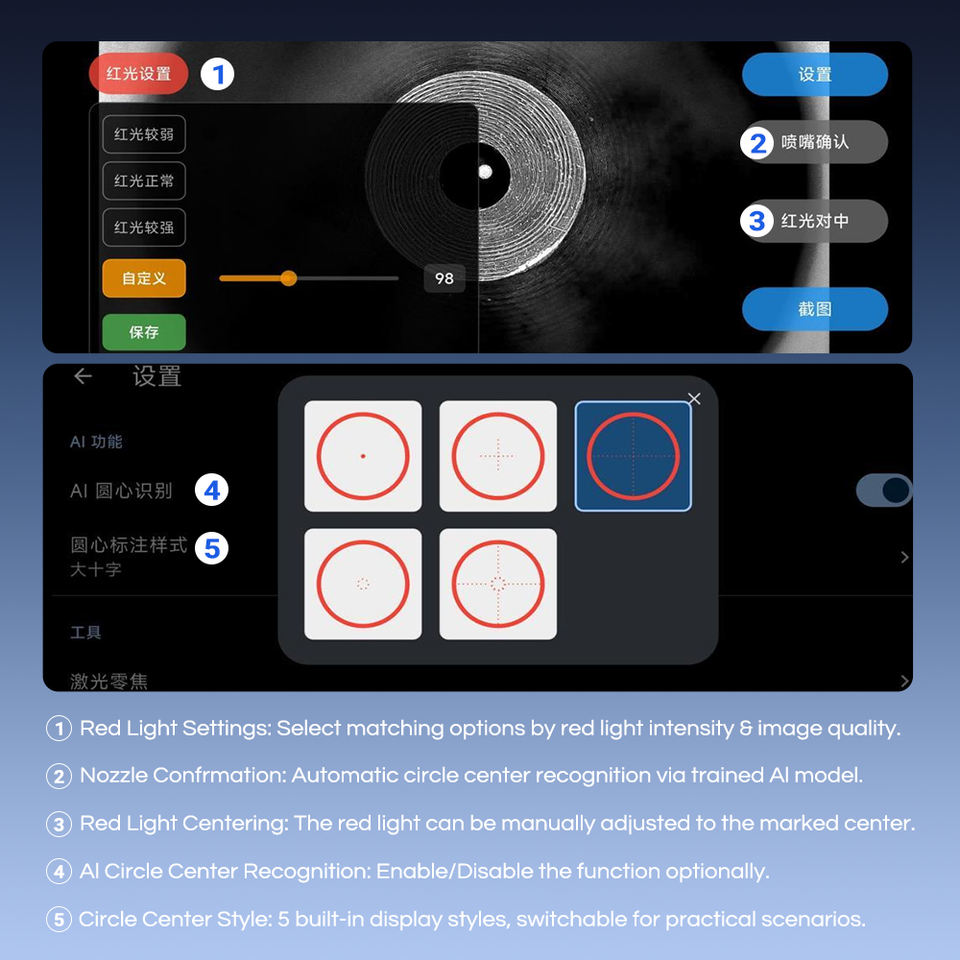 红光设置 1

红光较弱
红光正常
红光较强
自定义
98
保存

设置
2 喷嘴确认
3 红光对中
截图

← 设置

AI 功能
AI 圆心识别 4
圆心标注样式 5
大十字
工具
激光零焦

① Red Light Settings: Select matching options by red light intensity & image quality.

② Nozzle Confrmation: Automatic circle center recognition via trained AI model.

③ Red Light Centering: The red light can be manually adjusted to the marked center.

④ AI Circle Center Recognition: Enable/Disable the function optionally.

⑤ Circle Center Style: 5 built-in display styles, switchable for practical scenarios.