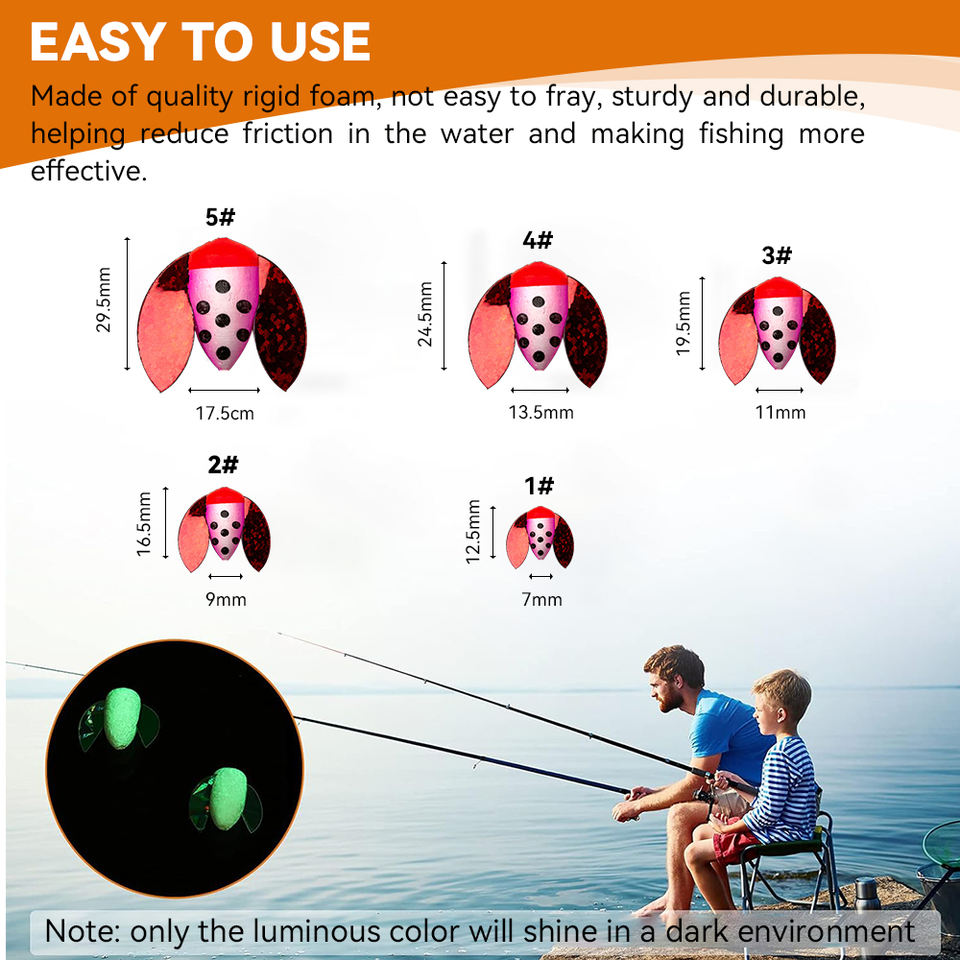 EASY TO USE

Made of quality rigid foam, not easy to fray, sturdy and durable, helping reduce friction in the water and making fishing more effective.

5#
29.5mm
17.5cm

4#
24.5mm
13.5mm

3#
19.5mm
11mm

2#
16.5mm
9mm

1#
12.5mm
7mm

Note: only the luminous color will shine in a dark environment