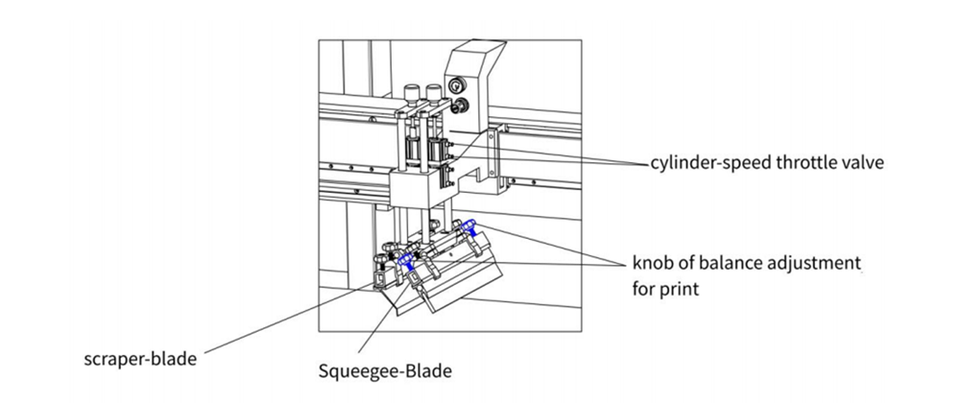 cylinder-speed throttle valve

knob of balance adjustment for print

scraper-blade

Squeegee-Blade