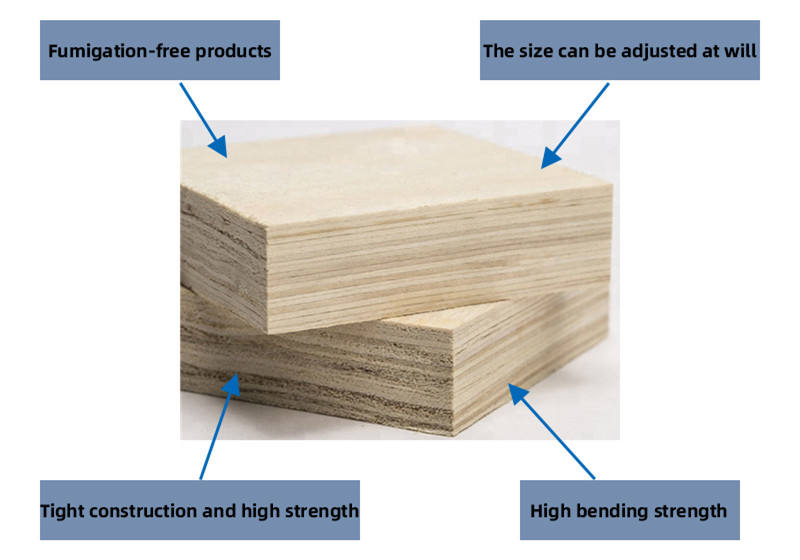 Fumigation-free products

The size can be adjusted at will

Tight construction and high strength

High bending strength