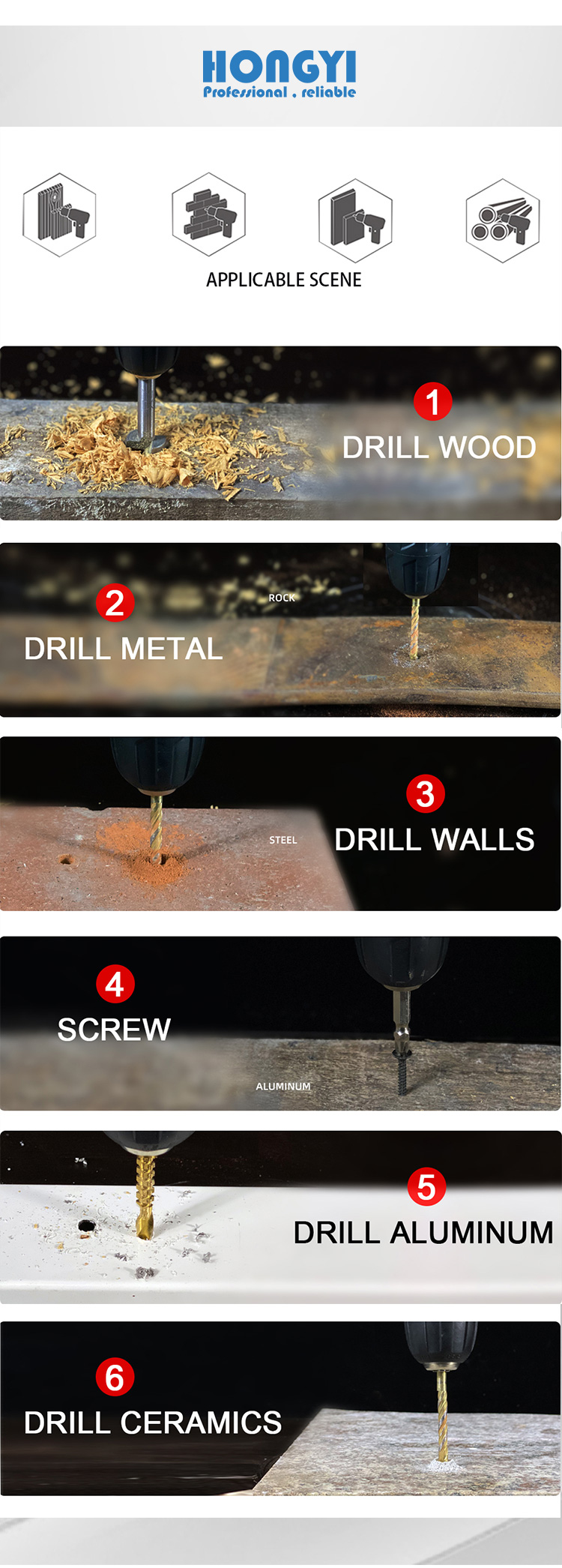 HONGYI
Professional . reliable

APPLICABLE SCENE

1
DRILL WOOD

2
DRILL METAL
ROCK

3
DRILL WALLS
STEEL

4
SCREW
ALUMINUM

5
DRILL ALUMINUM

6
DRILL CERAMICS