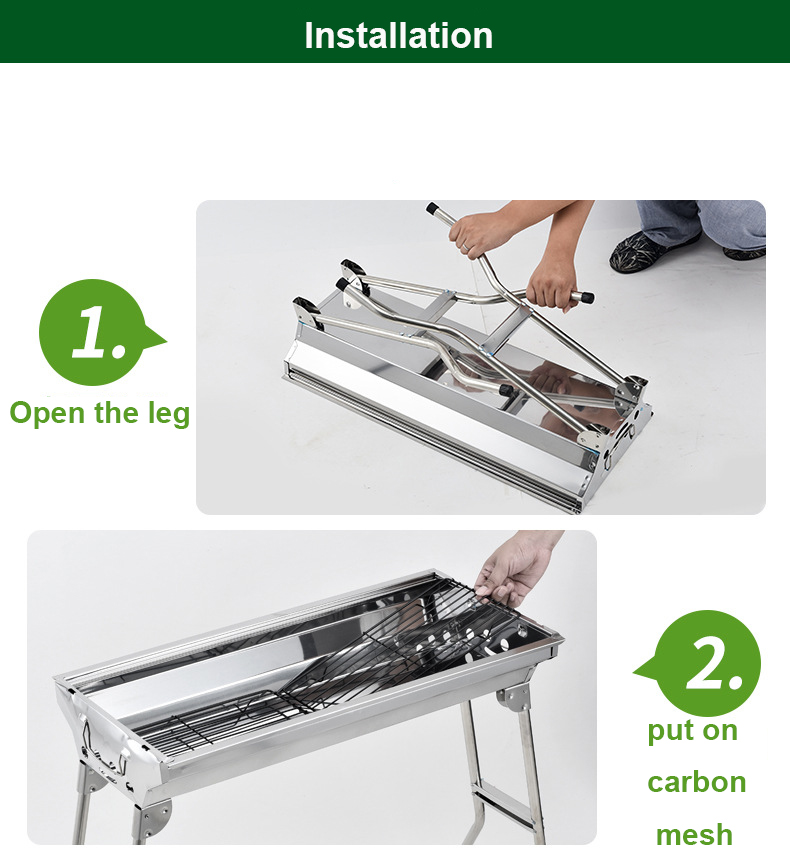 Installation

1.

Open the leg

2.

put on carbon mesh