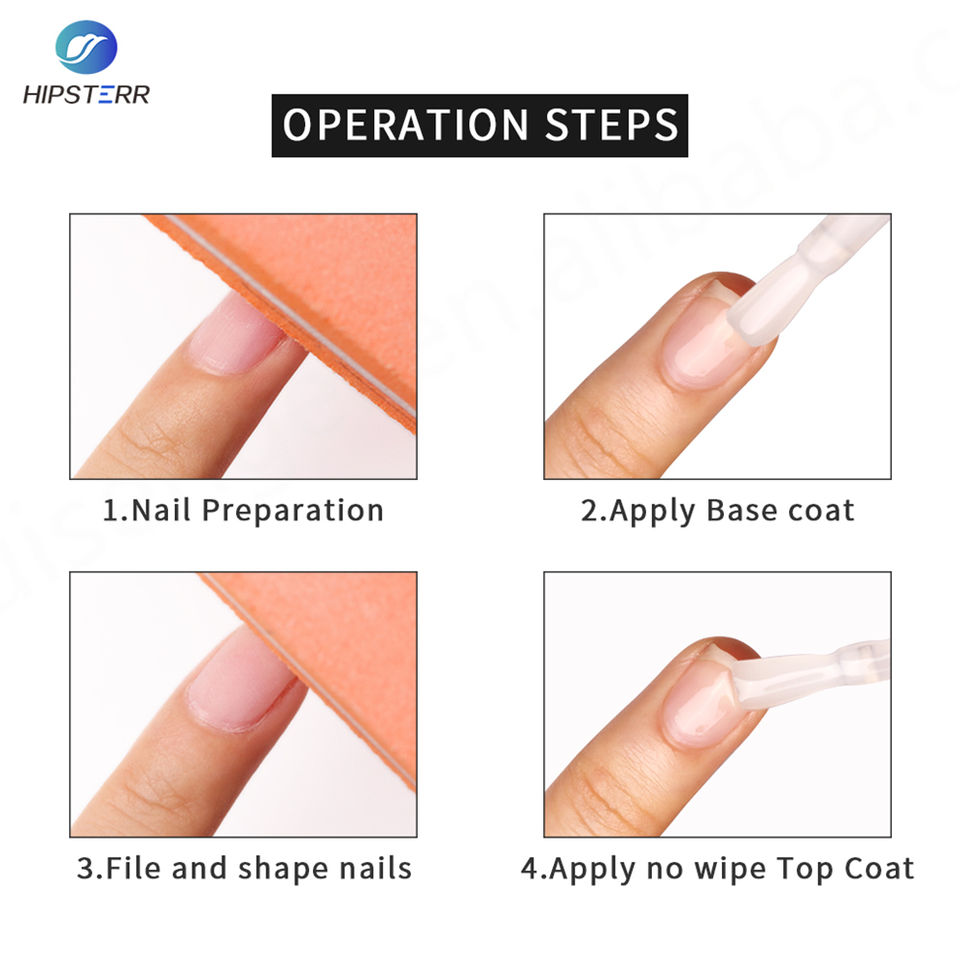 HIPSTERR

OPERATION STEPS

1.Nail Preparation

2.Apply Base coat

3.File and shape nails

4.Apply no wipe Top Coat