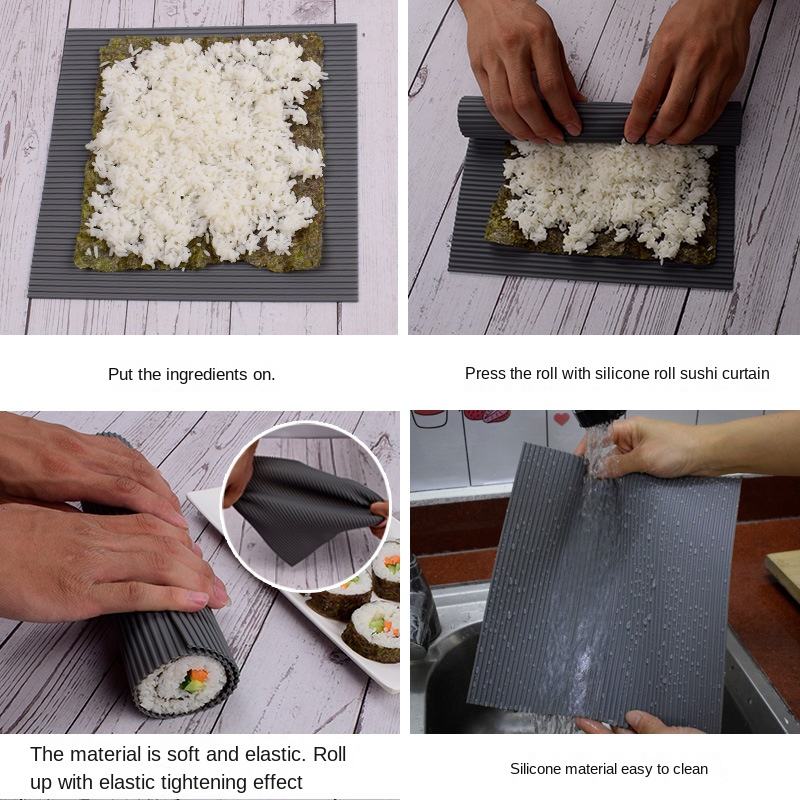 Put the ingredients on.

Press the roll with silicone roll sushi curtain

The material is soft and elastic. Roll up with elastic tightening effect

Silicone material easy to clean