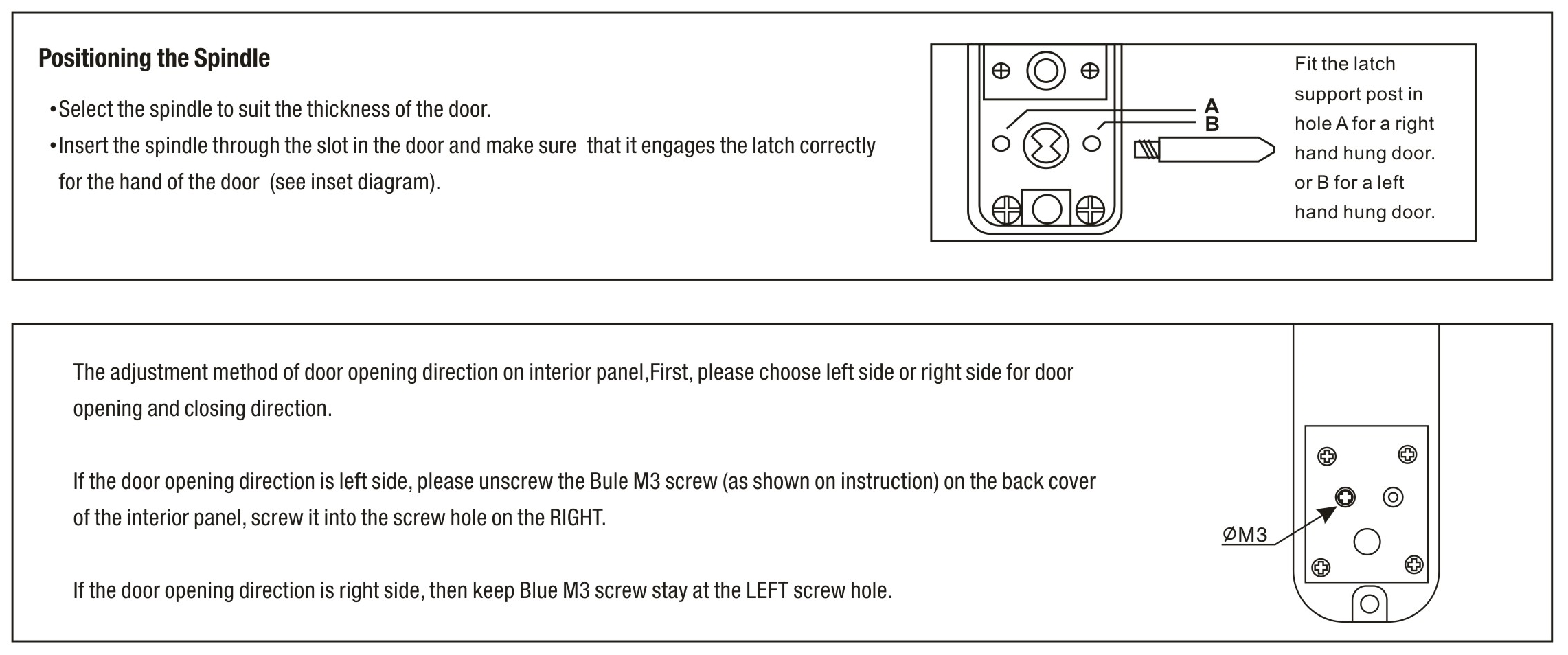 Positioning the Spindle

•Select the spindle to suit the thickness of the door.
•Insert the spindle through the slot in the door and make sure that it engages the latch correctly for the hand of the door (see inset diagram).

A
B

Fit the latch support post in hole A for a right hand hung door. or B for a left hand hung door.

The adjustment method of door opening direction on interior panel,First, please choose left side or right side for door opening and closing direction.

If the door opening direction is left side, please unscrew the Bule M3 screw (as shown on instruction) on the back cover of the interior panel, screw it into the screw hole on the RIGHT.

If the door opening direction is right side, then keep Blue M3 screw stay at the LEFT screw hole.

ØM3