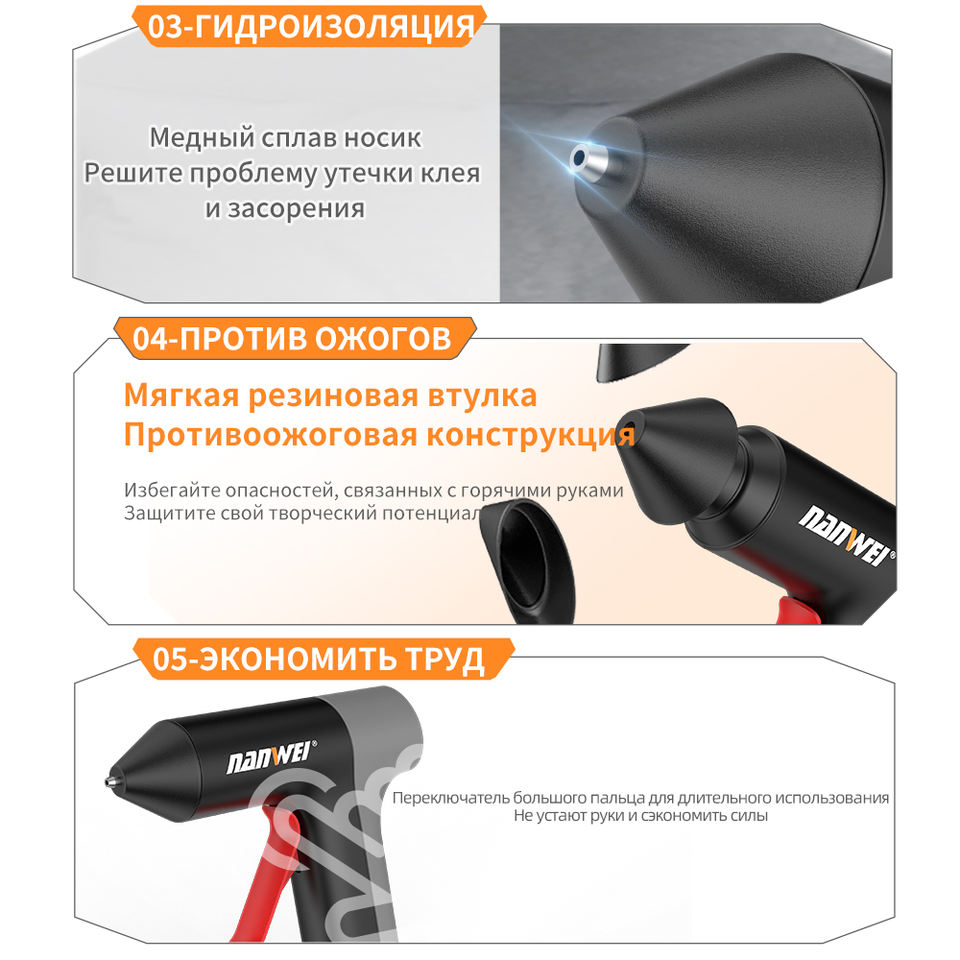 03-ГИДРОИЗОЛЯЦИЯ

Медный сплав носик
Решите проблему утечки клея и засорения

04-ПРОТИВ ОЖОГОВ

Мягкая резиновая втулка
Противоожоговая конструкция

Избегайте опасностей, связанных с горячими руками
Защитите свой творческий потенциал

NANWEI®

05-ЭКОНОМИТЬ ТРУД

NANWEI®

Переключатель большого пальца для длительного использования
Не устают руки и сэкономить силы