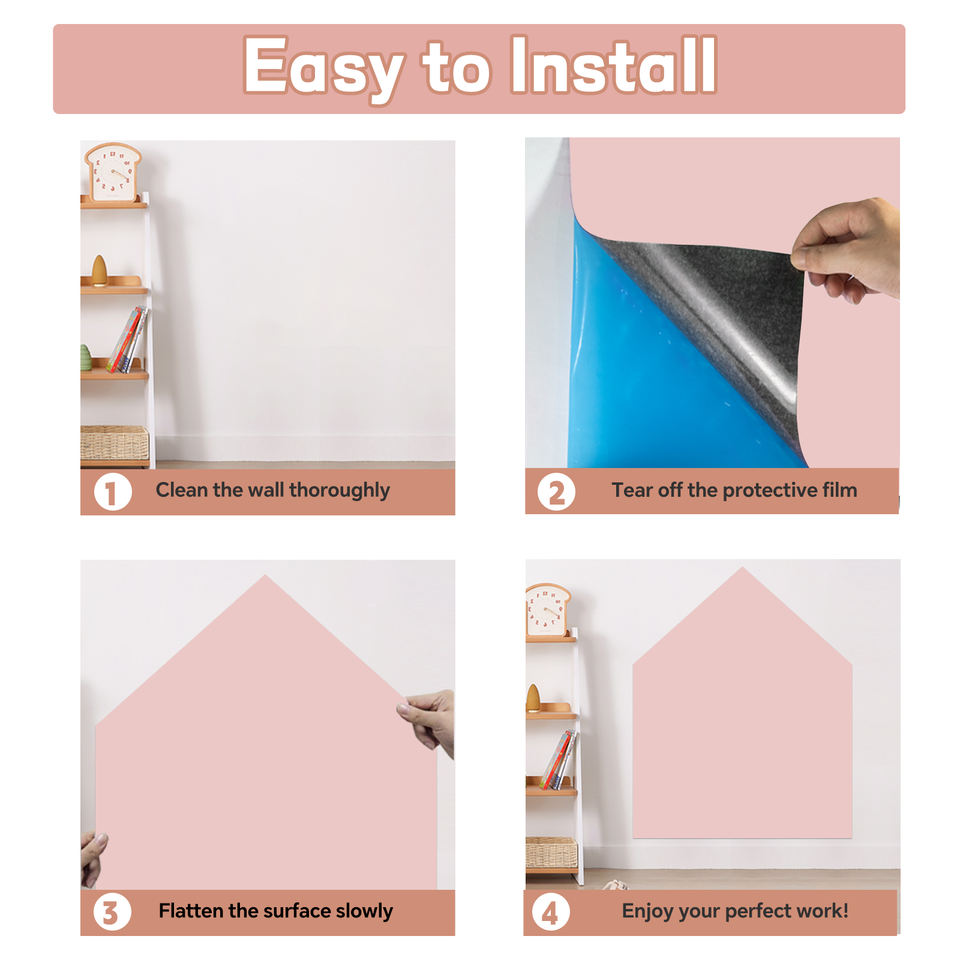 Easy to Install

1 Clean the wall thoroughly

2 Tear off the protective film

3 Flatten the surface slowly

4 Enjoy your perfect work!