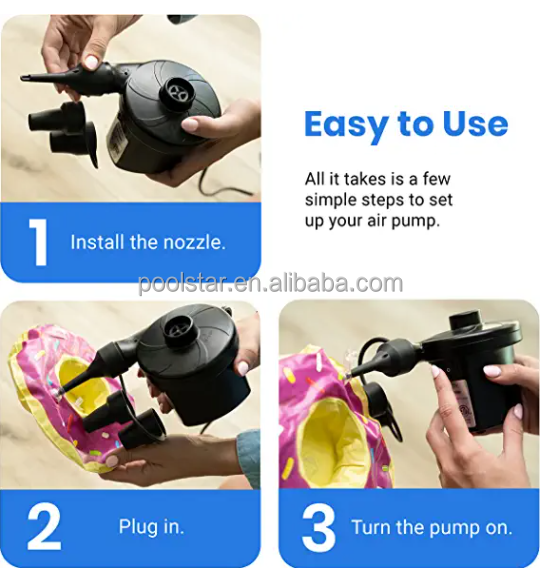 Easy to Use

All it takes is a few simple steps to set up your air pump.

1 Install the nozzle.

poolstar.en.alibaba.com

2 Plug in.

3 Turn the pump on.