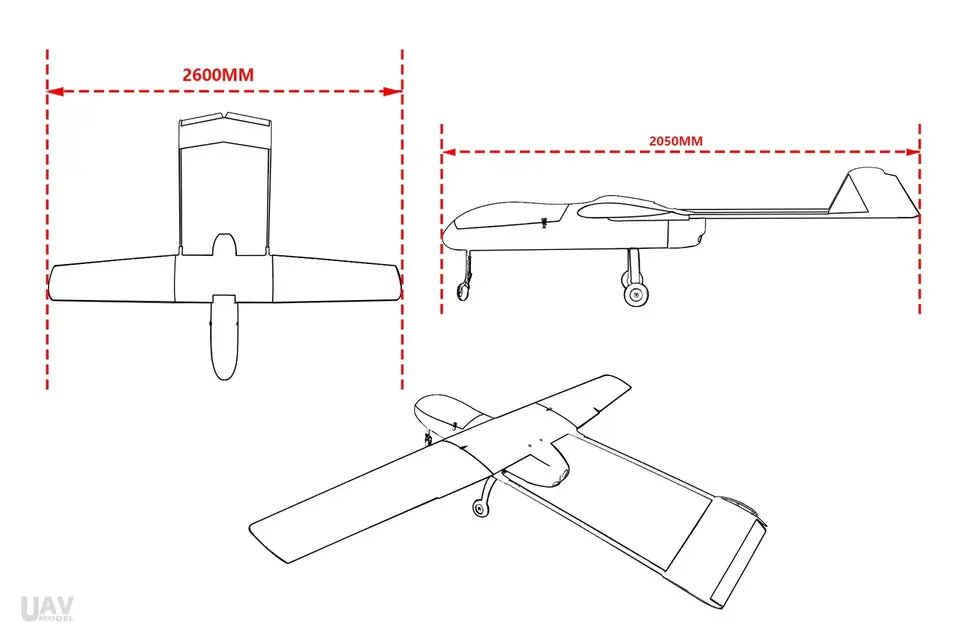 2600MM

2050MM

UAV
MODEL