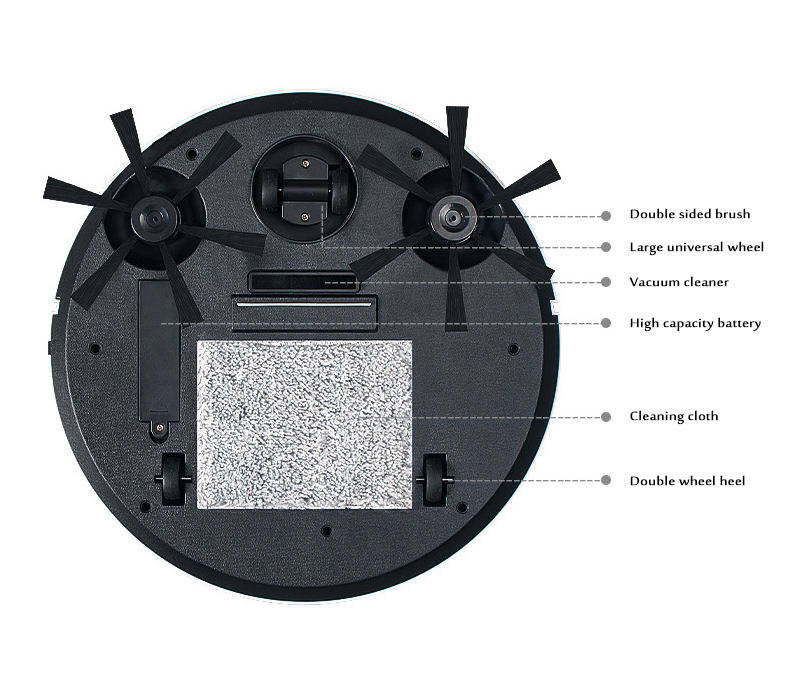 Double sided brush
Large universal wheel
Vacuum cleaner
High capacity battery
Cleaning cloth
Double wheel heel