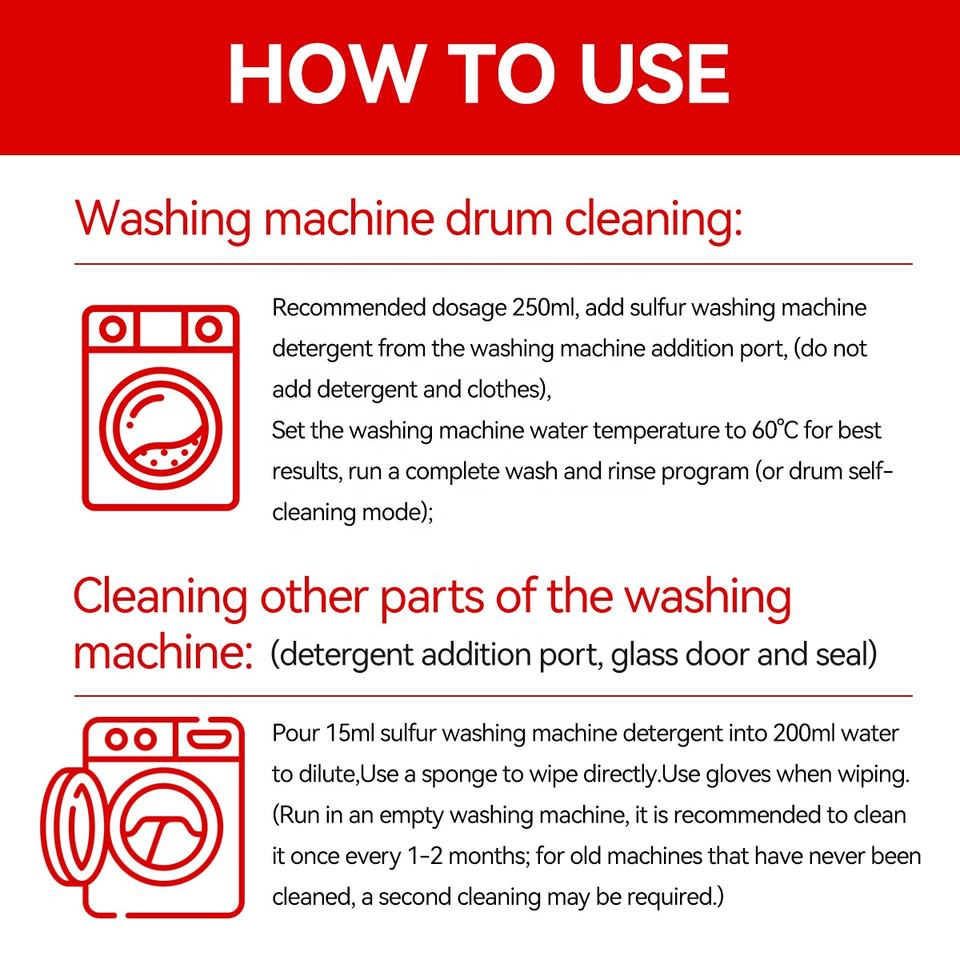 HOW TO USE

Washing machine drum cleaning:

Recommended dosage 250ml, add sulfur washing machine detergent from the washing machine addition port, (do not add detergent and clothes),
Set the washing machine water temperature to 60°C for best results, run a complete wash and rinse program (or drum self-cleaning mode);

Cleaning other parts of the washing machine: (detergent addition port, glass door and seal)

Pour 15ml sulfur washing machine detergent into 200ml water to dilute,Use a sponge to wipe directly.Use gloves when wiping. (Run in an empty washing machine, it is recommended to clean it once every 1-2 months; for old machines that have never been cleaned, a second cleaning may be required.)