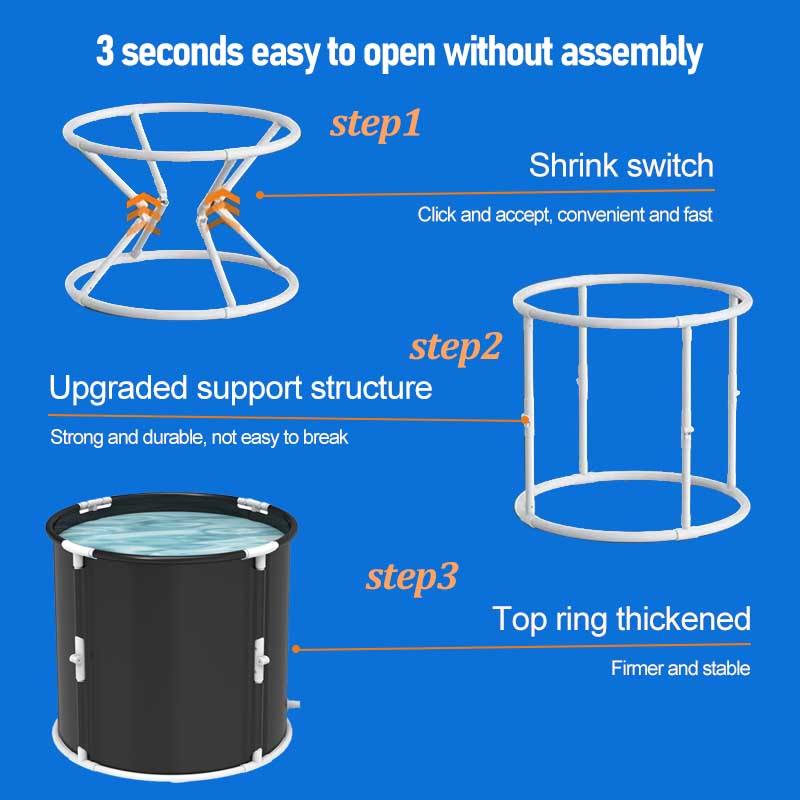 3 seconds easy to open without assembly

step1

Shrink switch

Click and accept, convenient and fast

step2

Upgraded support structure

Strong and durable, not easy to break

step3

Top ring thickened

Firmer and stable