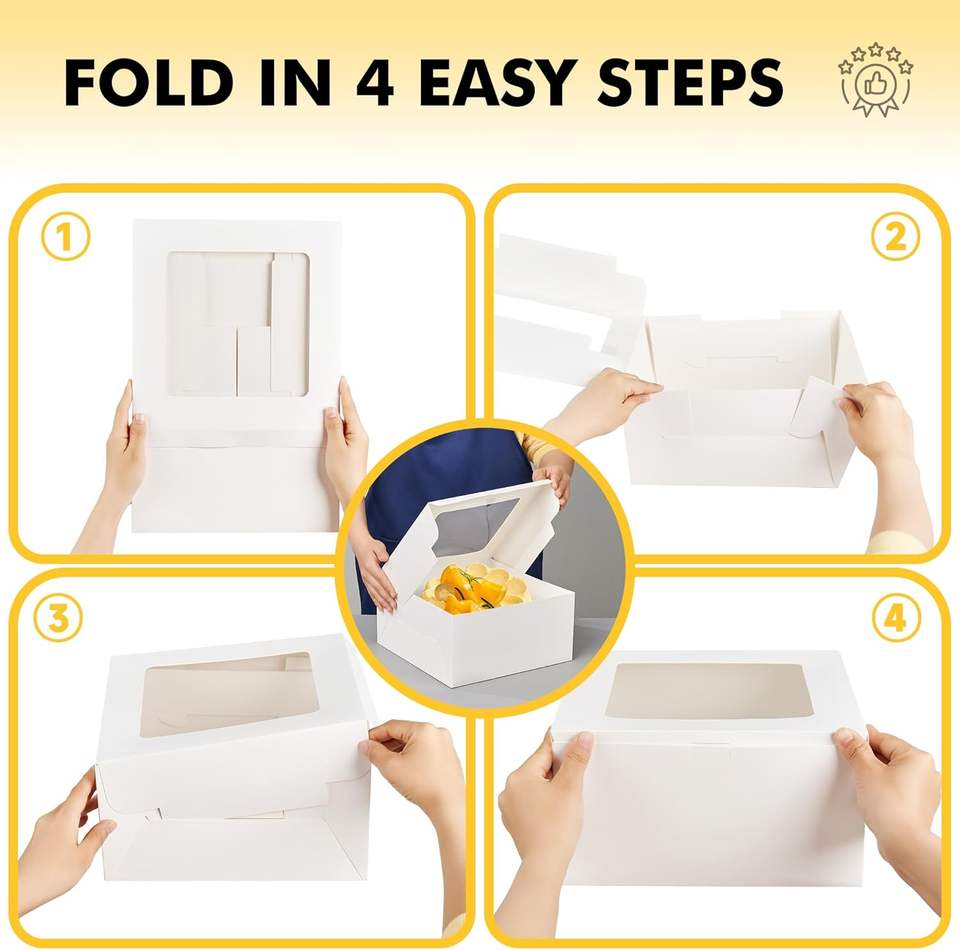 FOLD IN 4 EASY STEPS

1

2

3

4