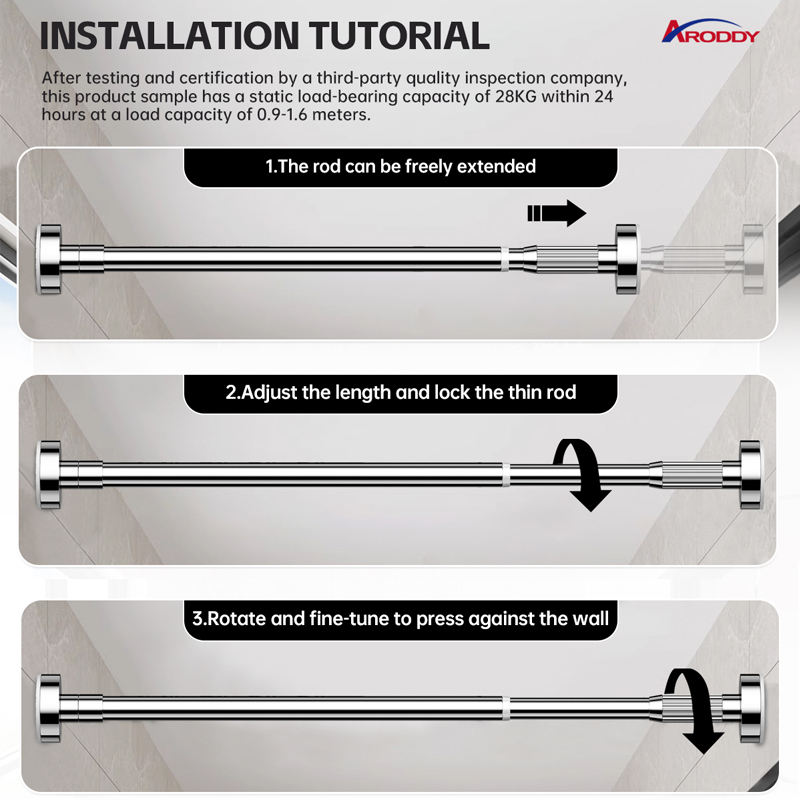 INSTALLATION TUTORIAL

ARODDY

After testing and certification by a third-party quality inspection company, this product sample has a static load-bearing capacity of 28KG within 24 hours at a load capacity of 0.9-1.6 meters.

1.The rod can be freely extended

2.Adjust the length and lock the thin rod

3.Rotate and fine-tune to press against the wall