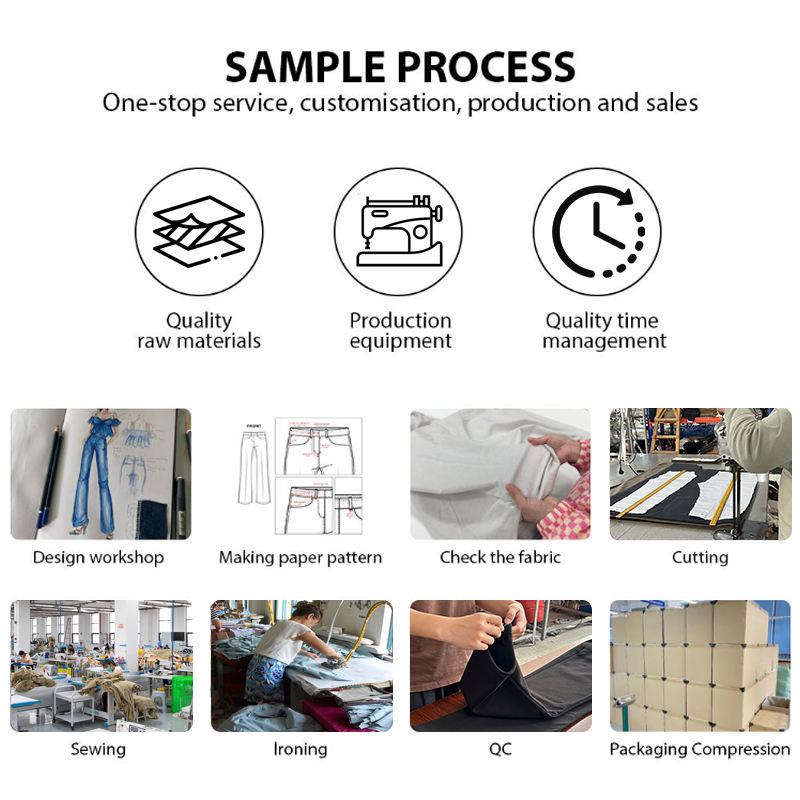 SAMPLE PROCESS
One-stop service, customisation, production and sales

Quality raw materials

Production equipment

Quality time management

FRONT

Design workshop

Making paper pattern

Check the fabric

Cutting

Sewing

Ironing

QC

Packaging Compression