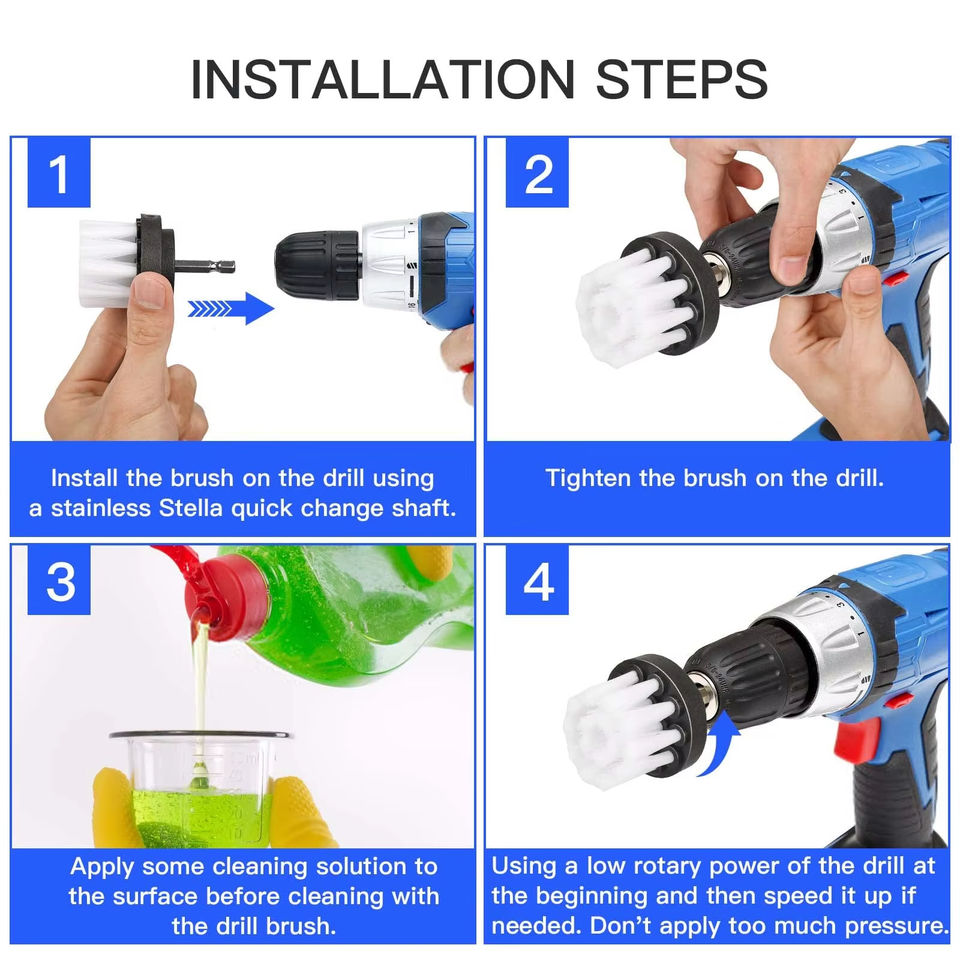 INSTALLATION STEPS

1

Install the brush on the drill using a stainless Stella quick change shaft.

2

Tighten the brush on the drill.

3

Apply some cleaning solution to the surface before cleaning with the drill brush.

4

Using a low rotary power of the drill at the beginning and then speed it up if needed. Don't apply too much pressure.