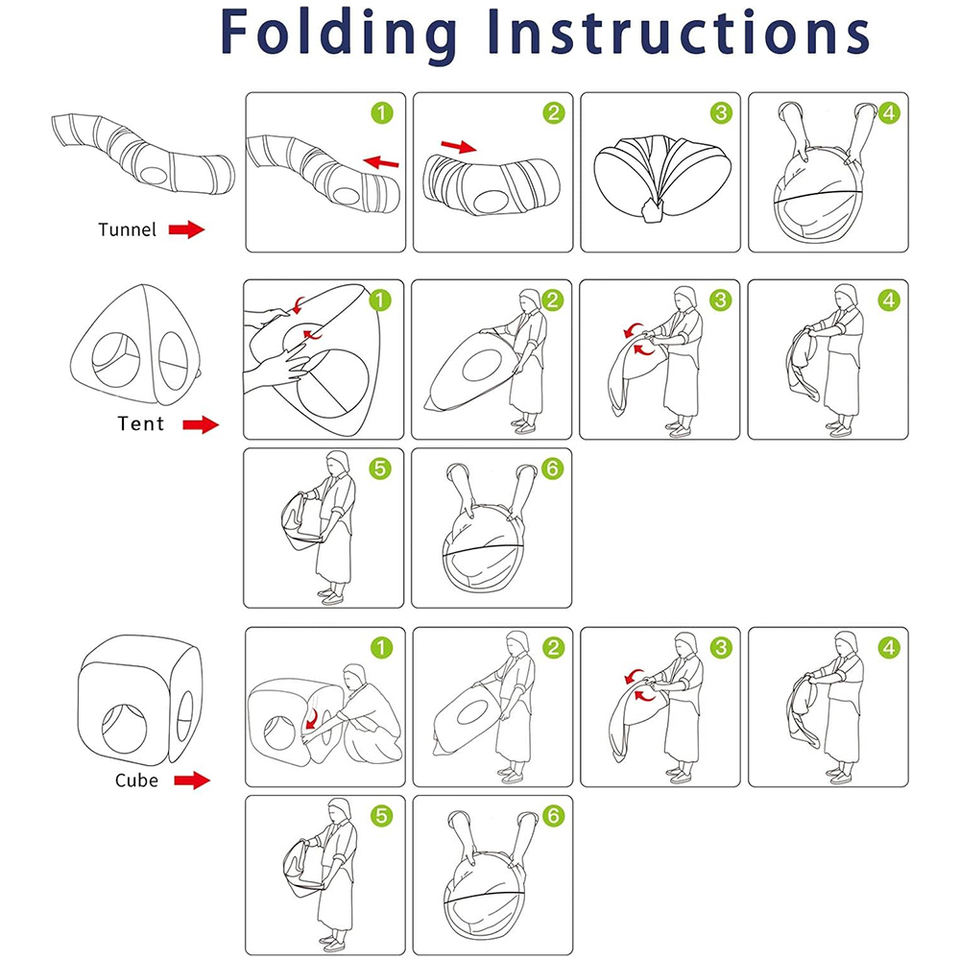 Folding Instructions

Tunnel

1 2 3 4

Tent

1 2 3 4

5 6

Cube

1 2 3 4

5 6