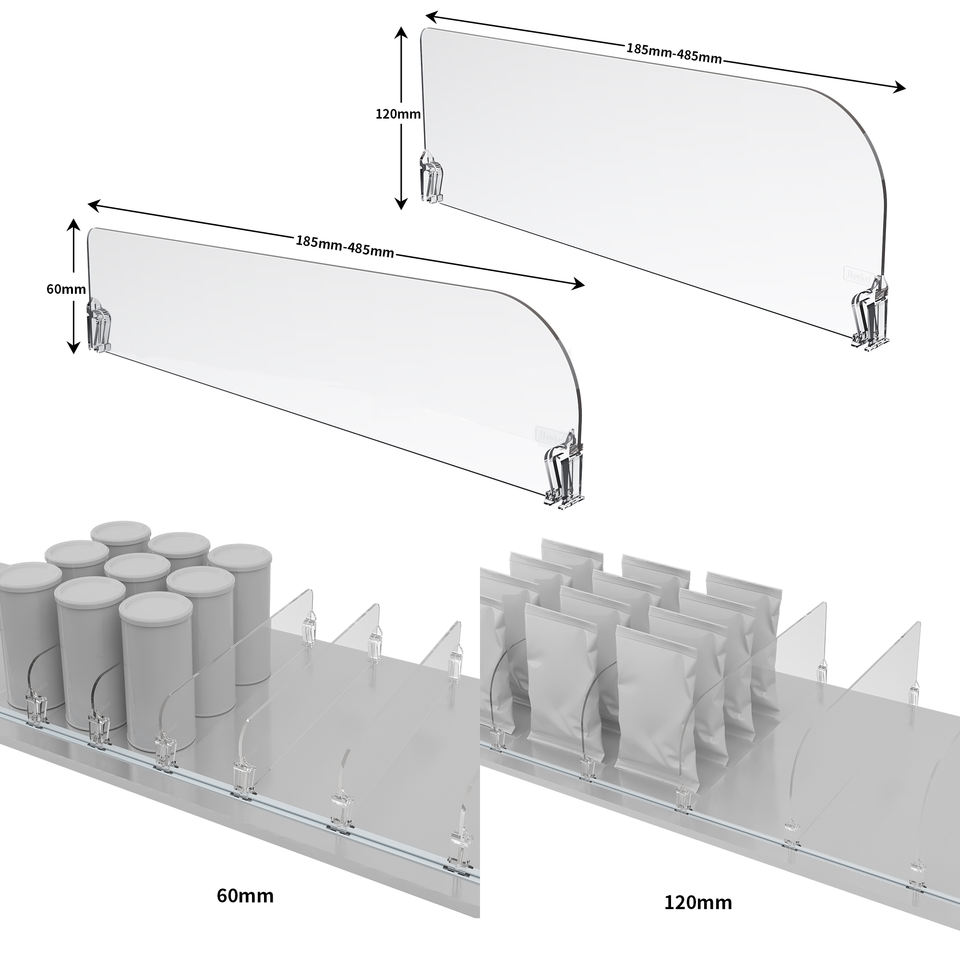 185mm-485mm

120mm

185mm-485mm

60mm

60mm

120mm