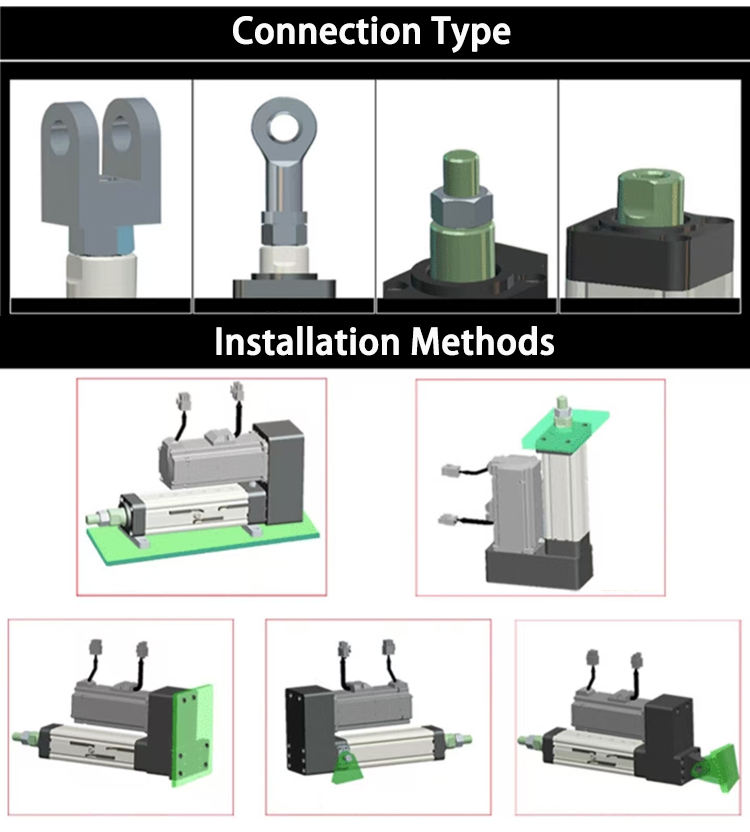 Connection Type

Installation Methods