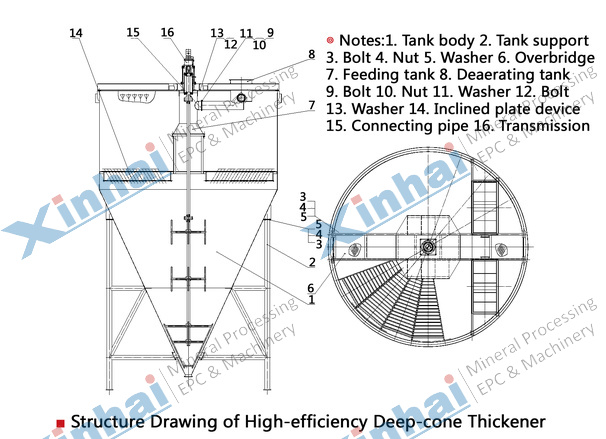 14
15
16
13
12
11
10
9
8
7

Notes:1. Tank body 2. Tank support 3. Bolt 4. Nut 5. Washer 6. Overbridge 7. Feeding tank 8. Deaerating tank 9. Bolt 10. Nut 11. Washer 12. Bolt 13. Washer 14. Inclined plate device 15. Connecting pipe 16. Transmission

3
4
5
5
4
3
2
6
1

Xinhai Mineral Processing EPC & Machinery
Xinhai Mineral Processing EPC & Machinery
Xinhai Mineral Processing EPC & Machinery
Xinhai Mineral Processing EPC & Machinery

Structure Drawing of High-efficiency Deep-cone Thickener