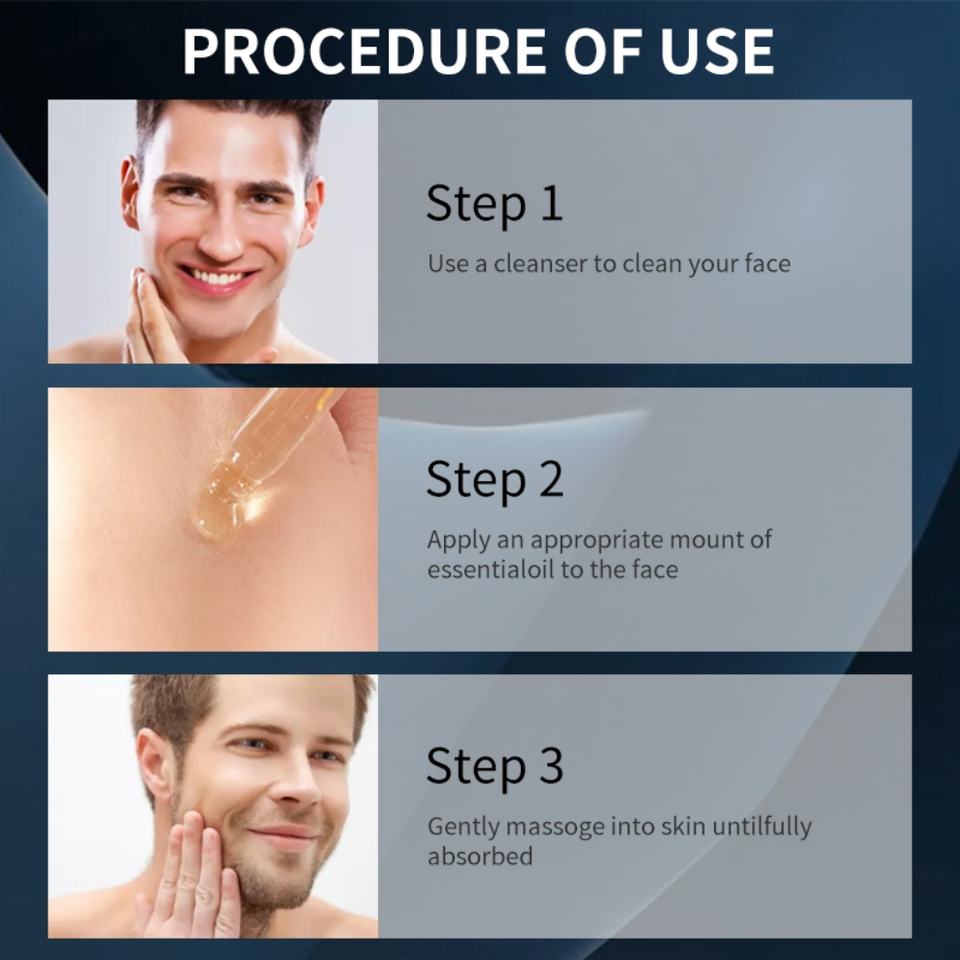 PROCEDURE OF USE

Step 1
Use a cleanser to clean your face

Step 2
Apply an appropriate mount of essentialoil to the face

Step 3
Gently massoge into skin untilfully absorbed