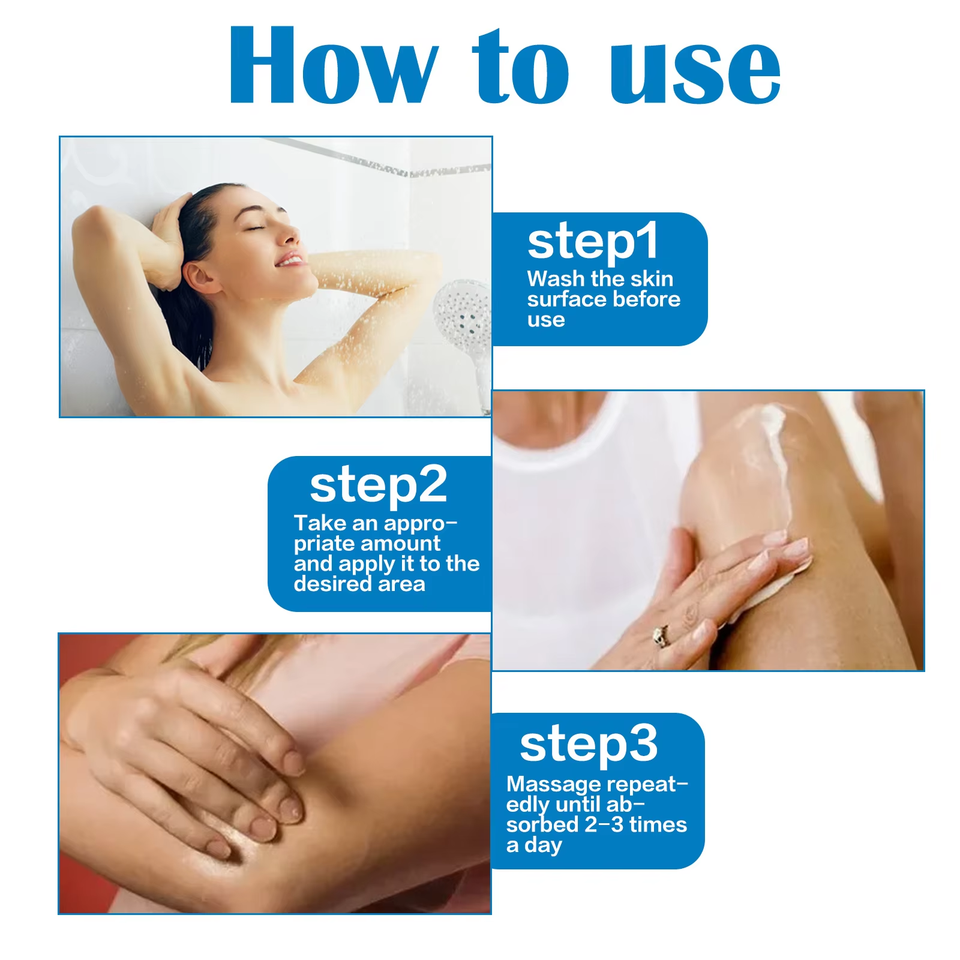 How to use

step1
Wash the skin surface before use

step2
Take an appropriate amount and apply it to the desired area

step3
Massage repeatedly until absorbed 2-3 times a day