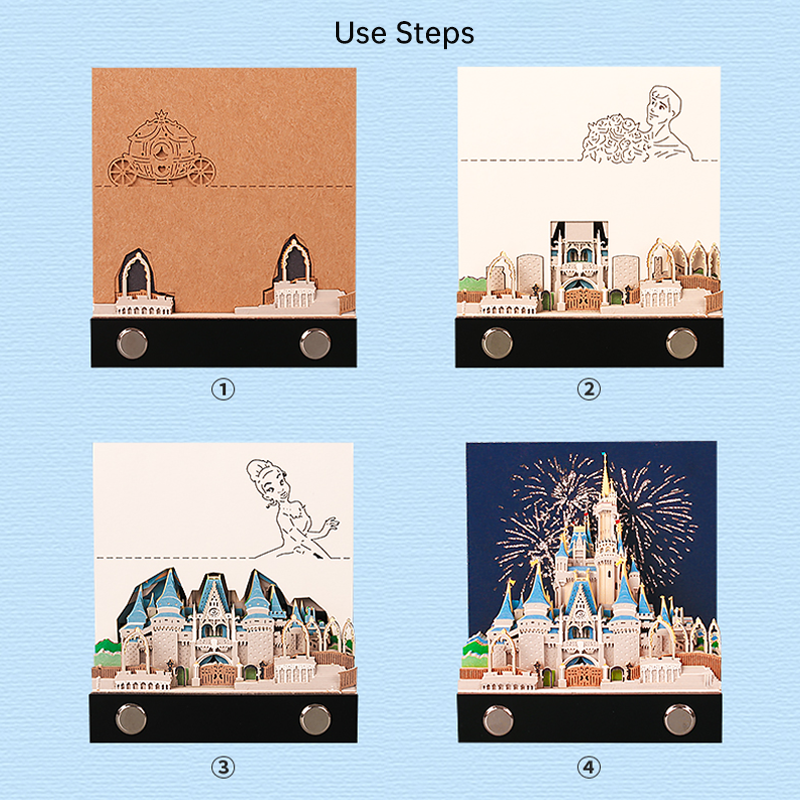 Use Steps

①

②

③

④